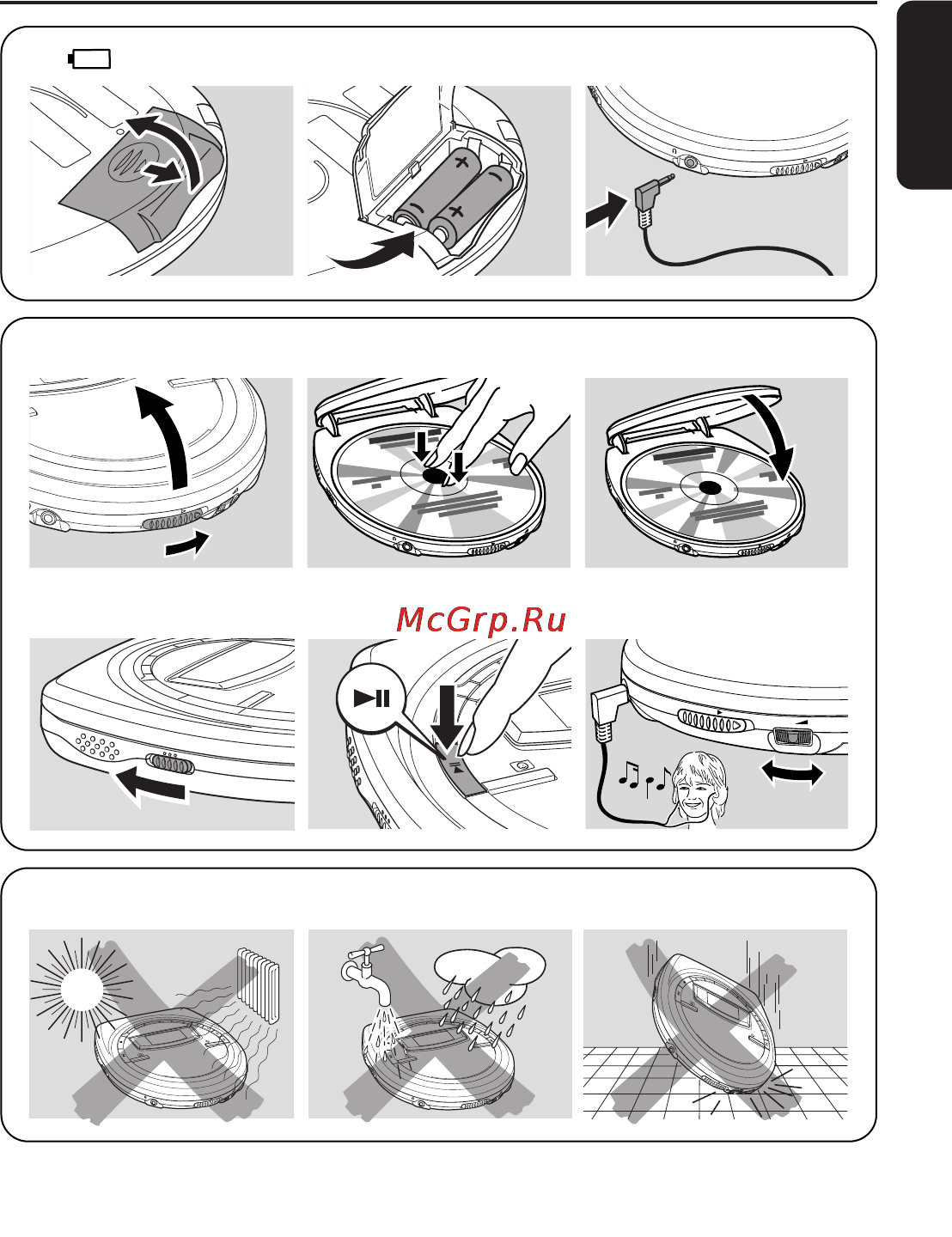 McGrp.Ru