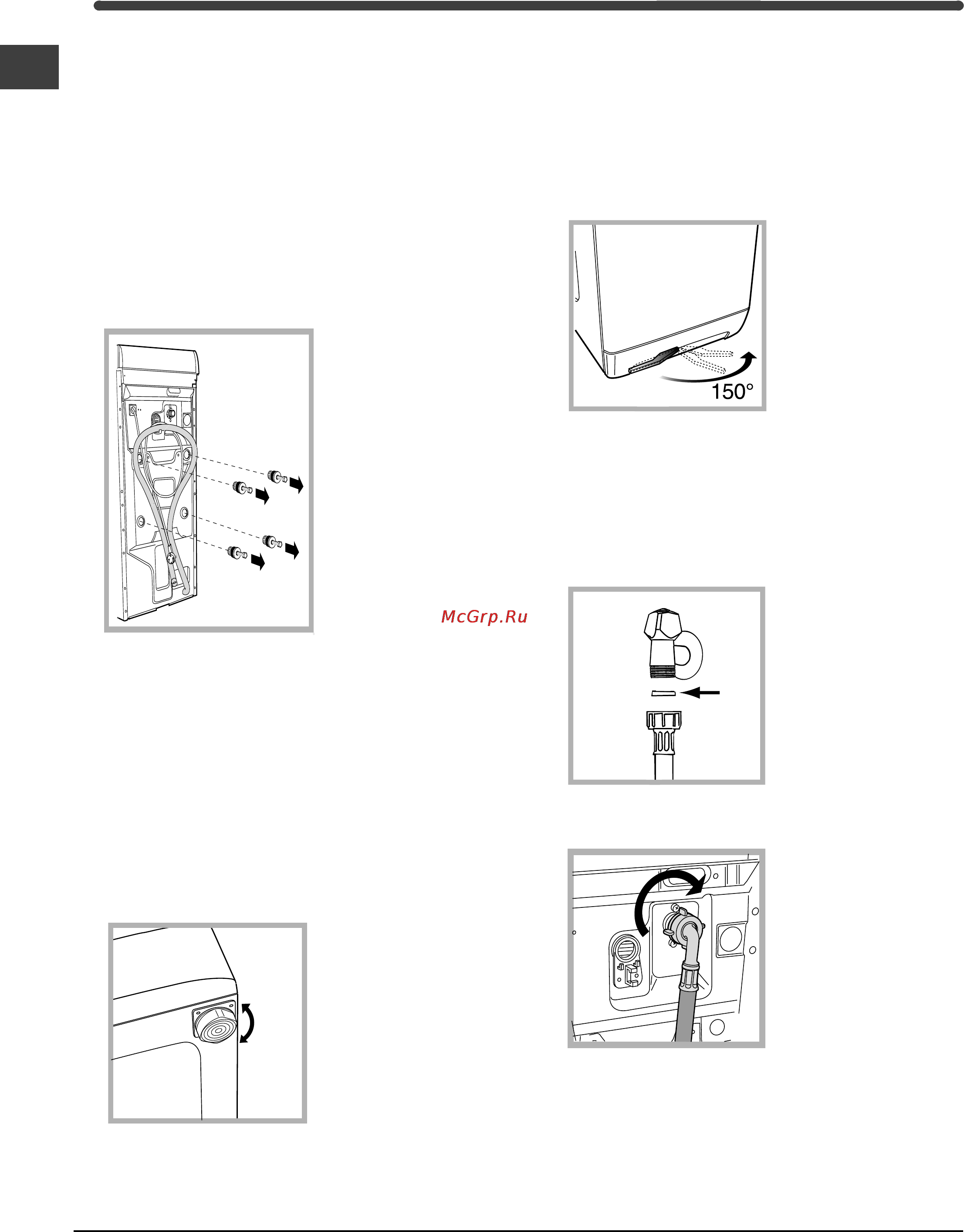 150°

McGrp.Ru