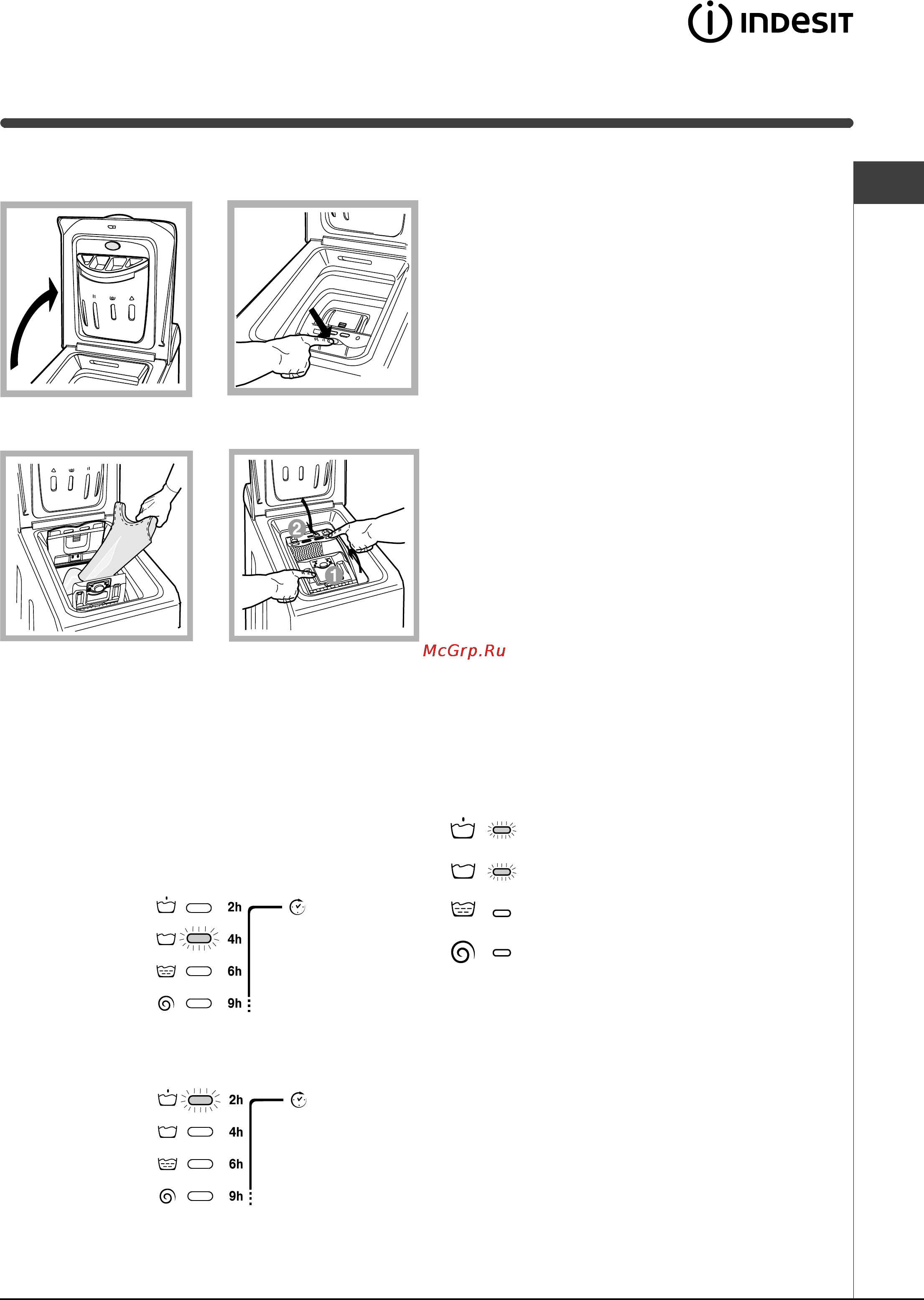 INDESIT

2
1

McGrp.Ru

2h
4h
6h
9h

2h
4h
6h
9h