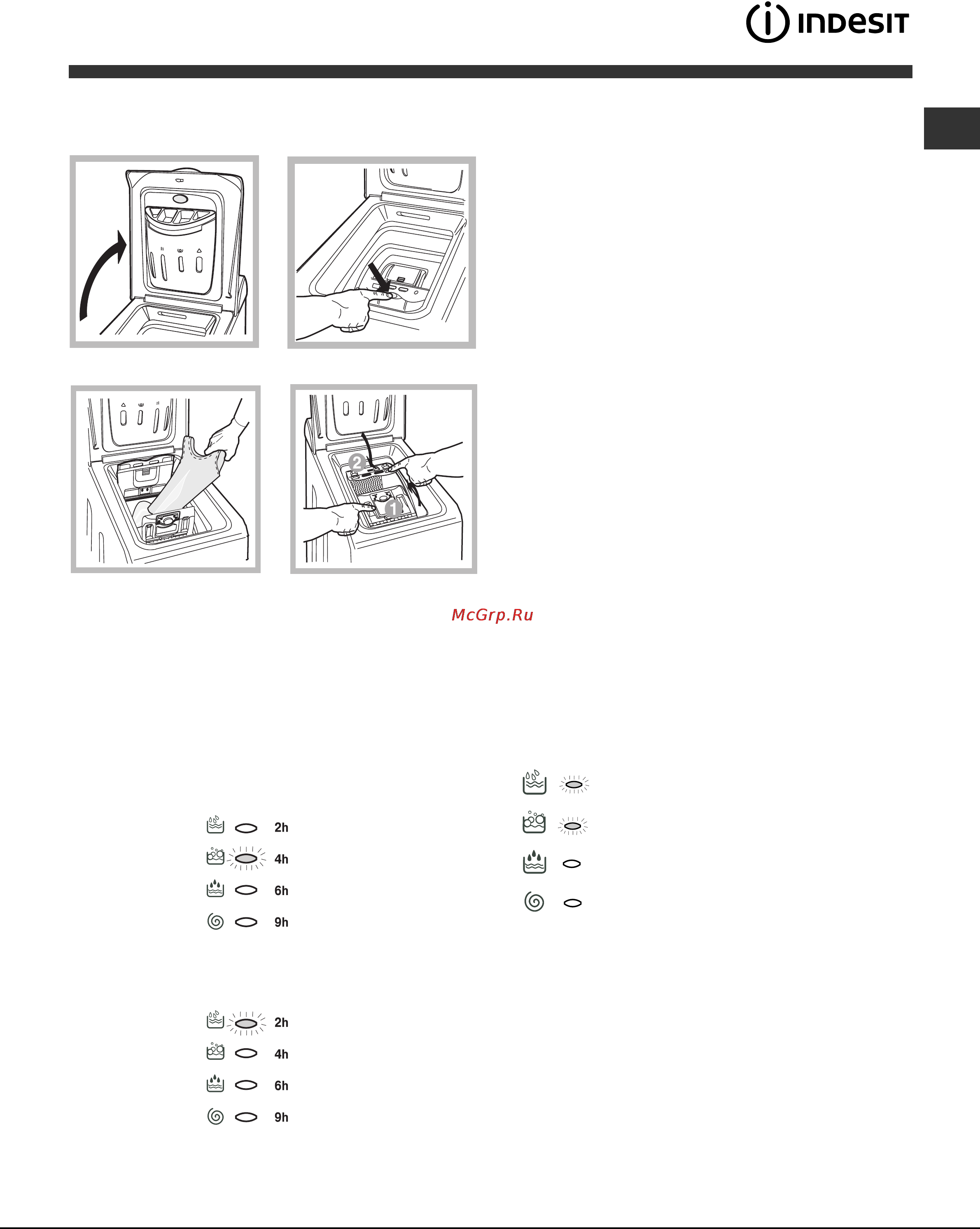 INDESIT

2
1

McGrp.Ru

2h
4h
6h
9h

2h
4h
6h
9h