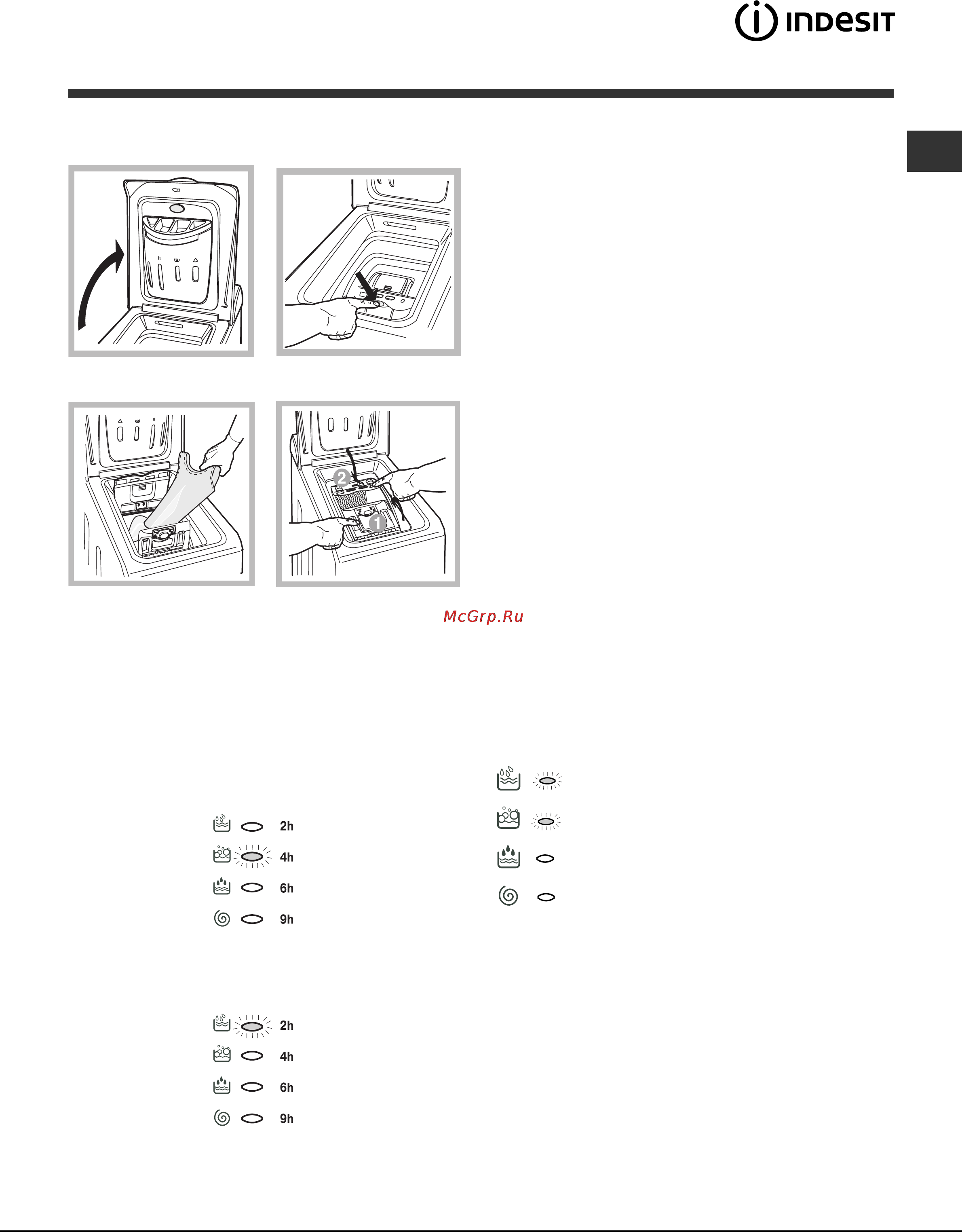 INDESIT

2

1

McGrp.Ru

2h
4h
6h
9h

2h
4h
6h
9h