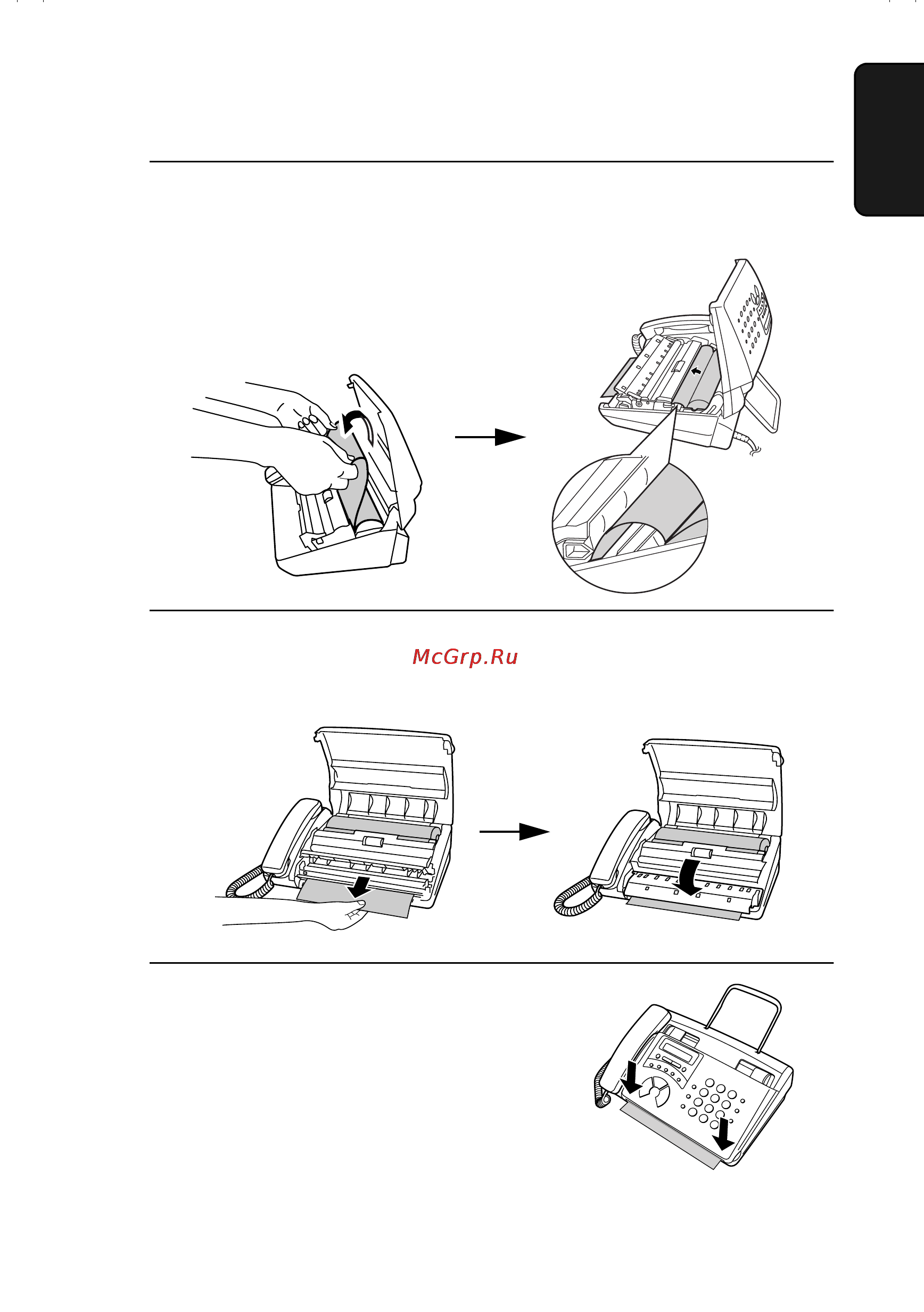 McGrp.Ru