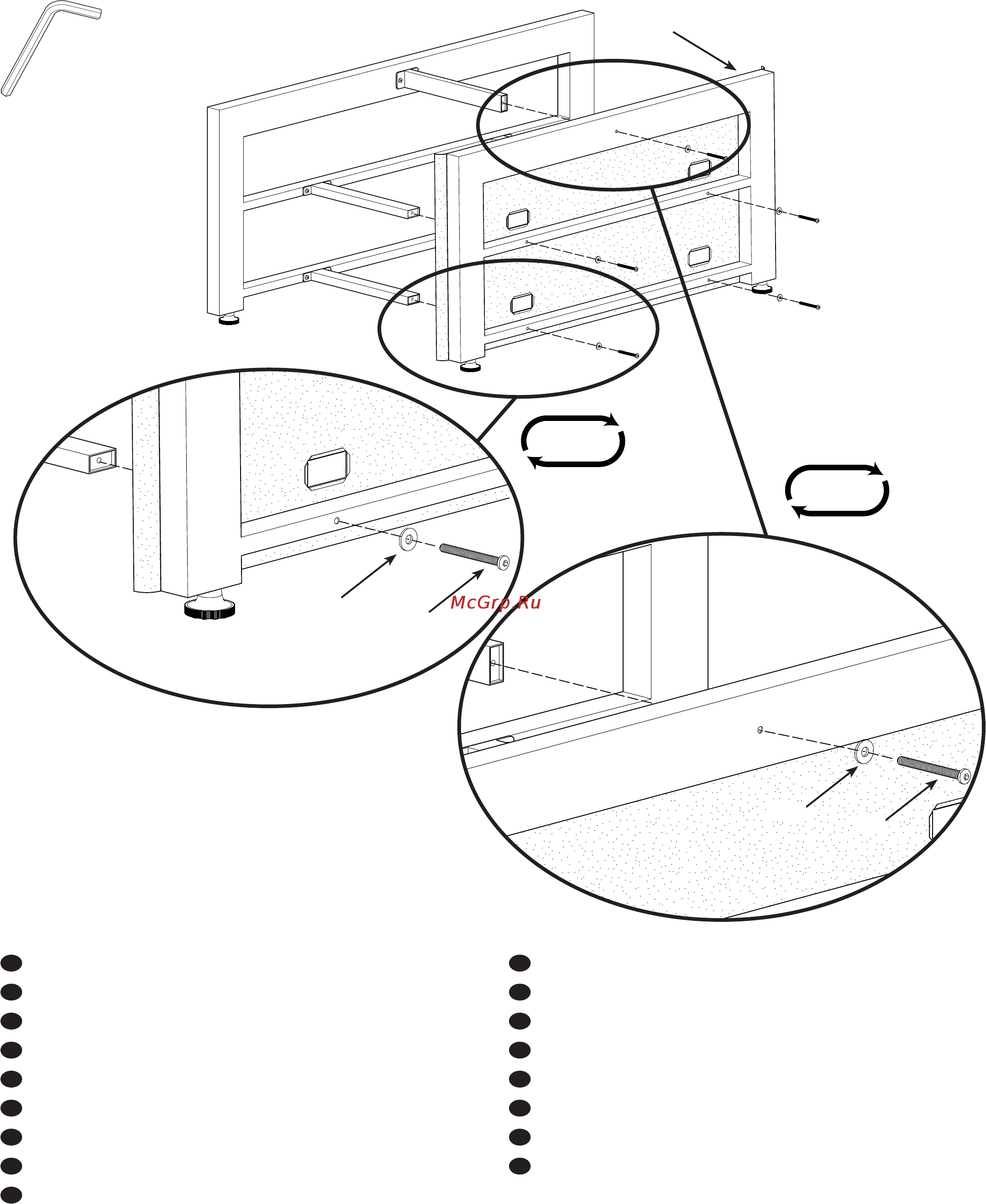 McGrp.Ru