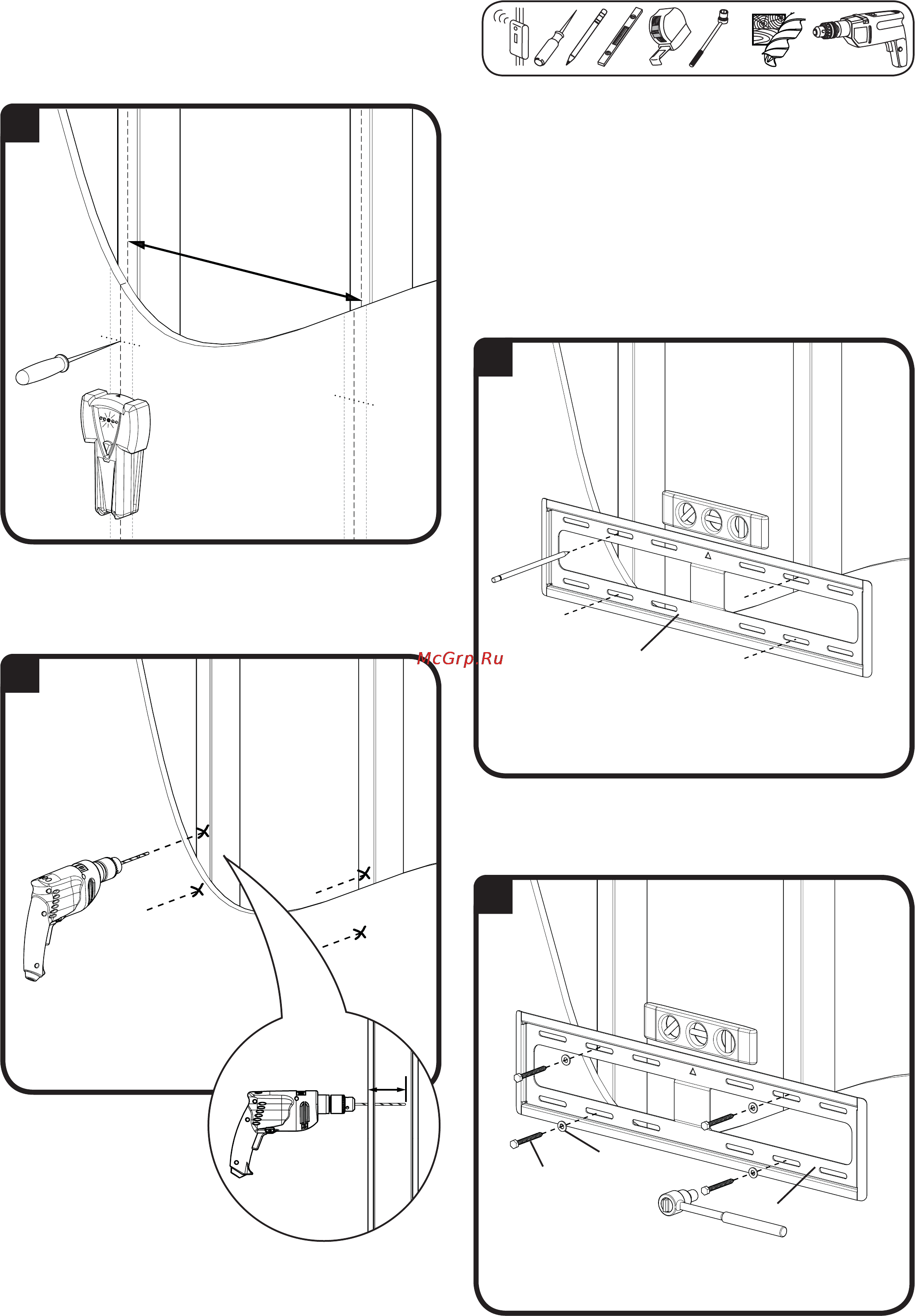 McGrp.Ru