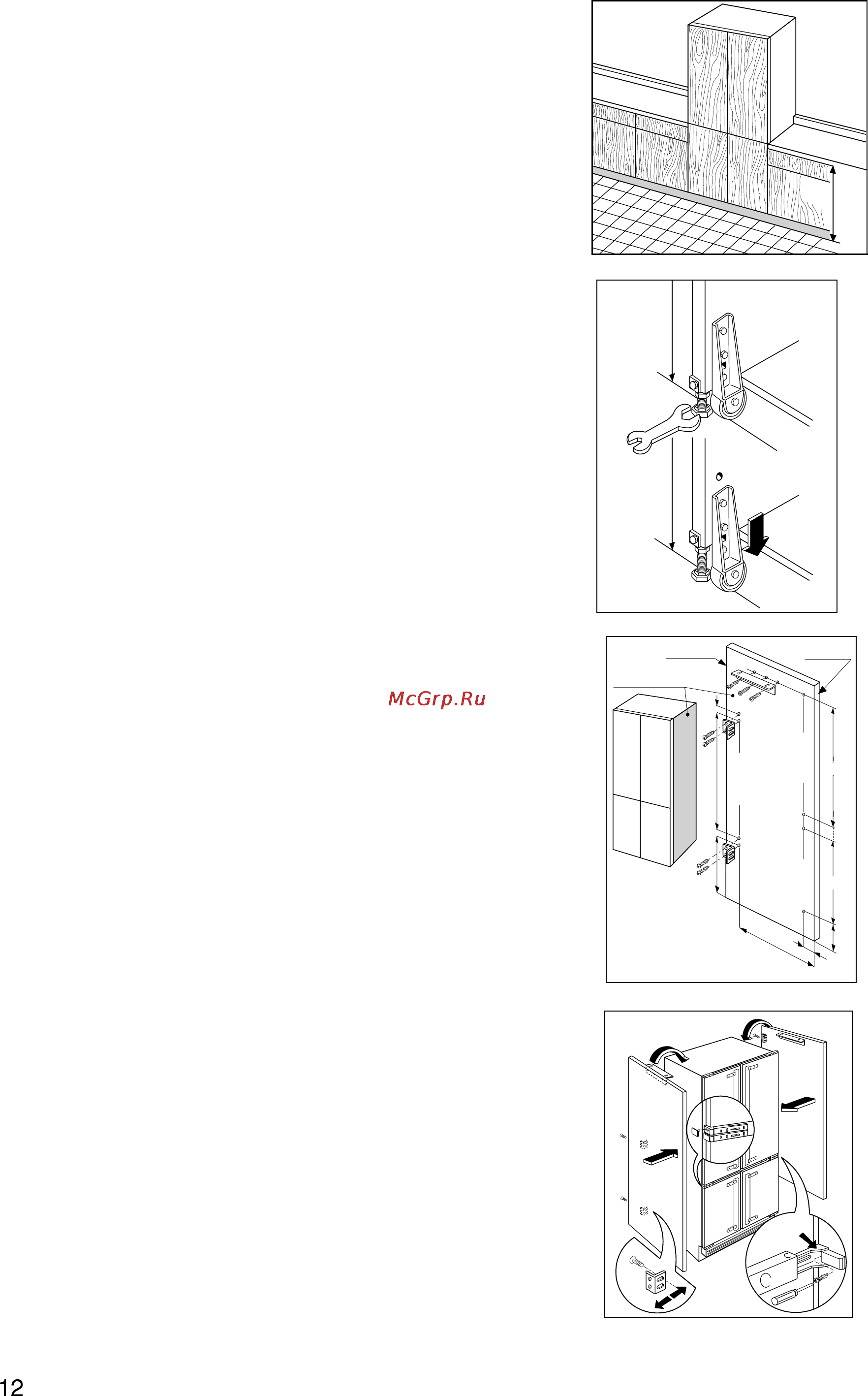 McGrp.Ru

12