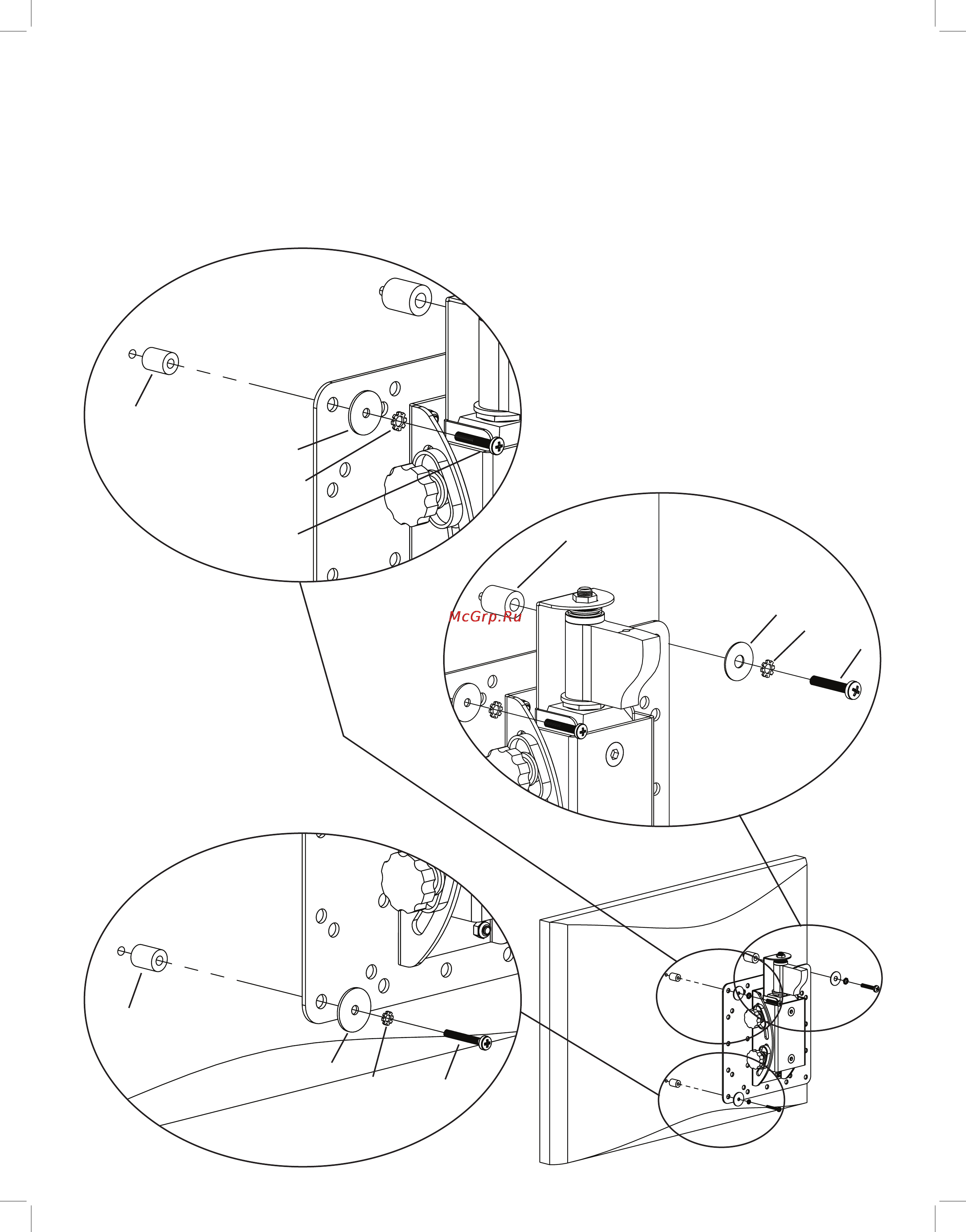 McGrp.Ru