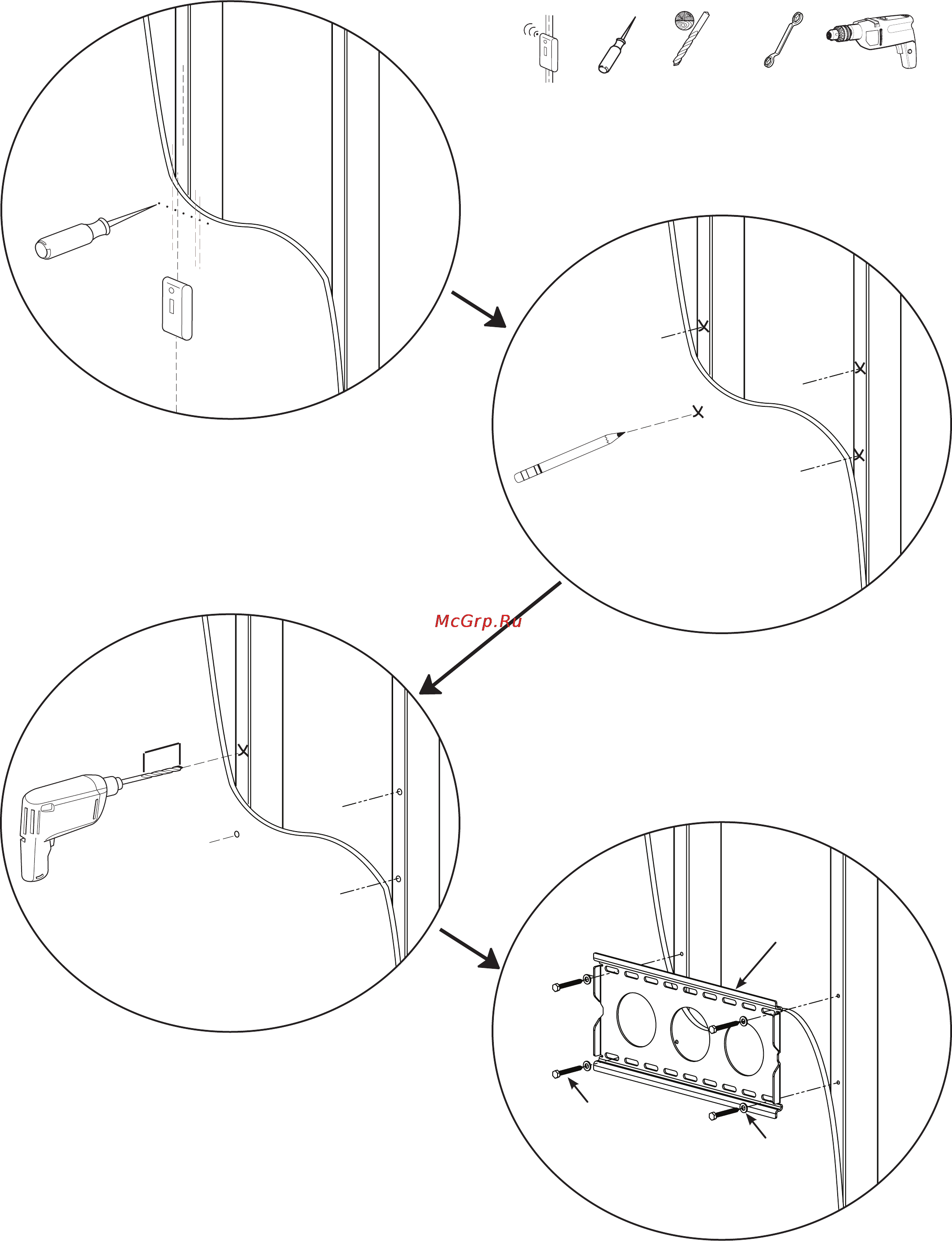 McGrp.Ru