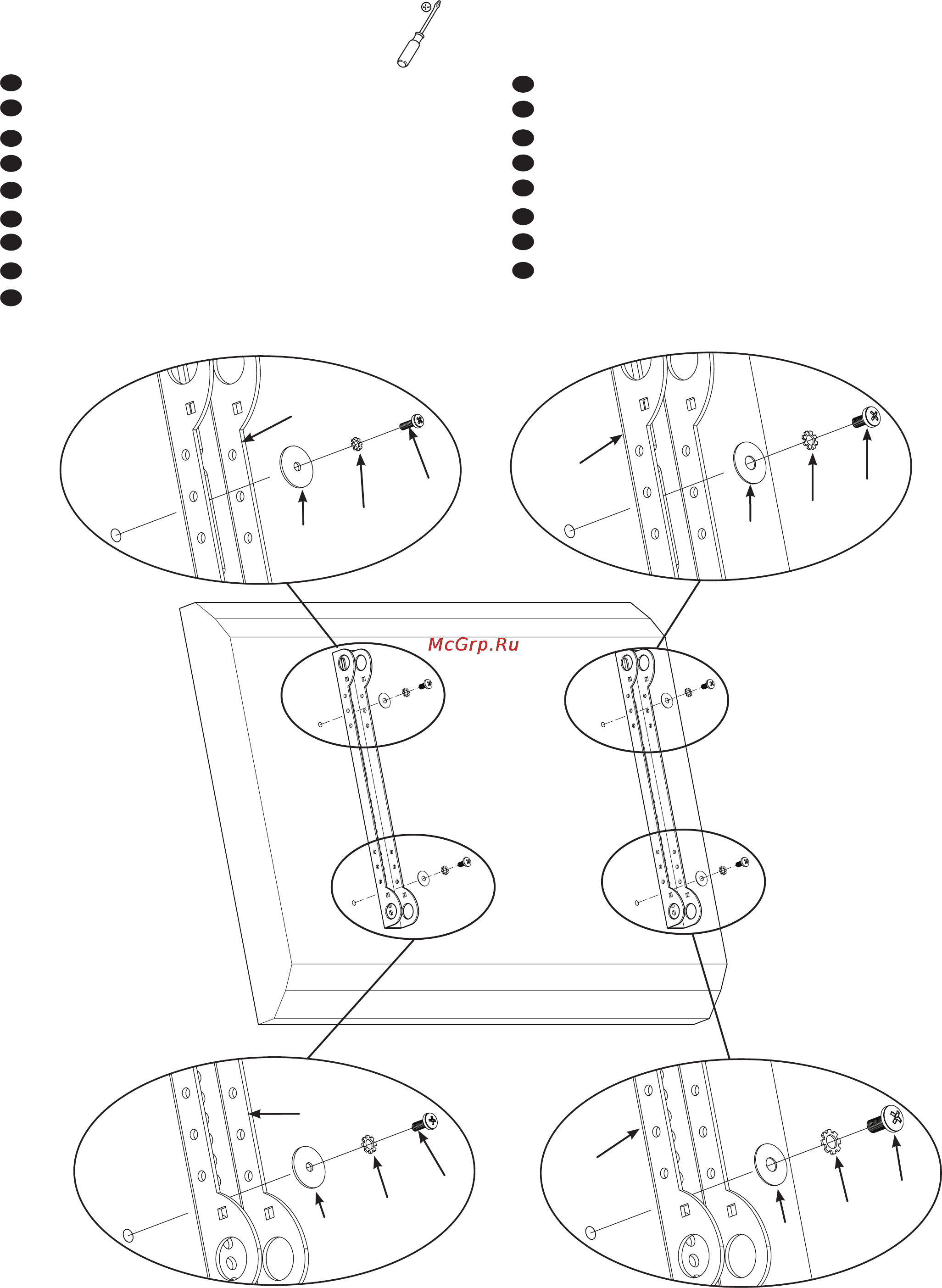 McGrp.Ru