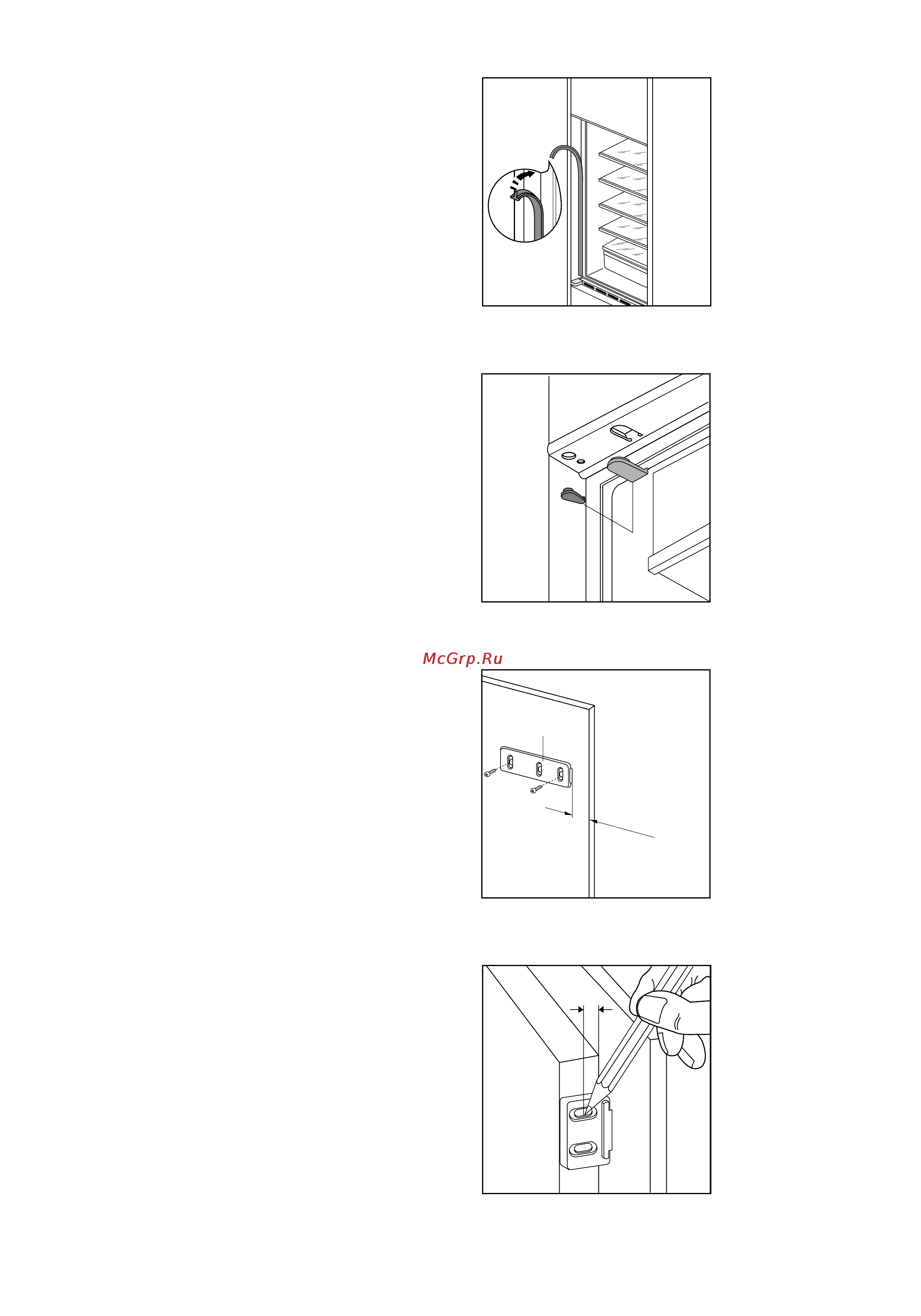 McGrp.Ru