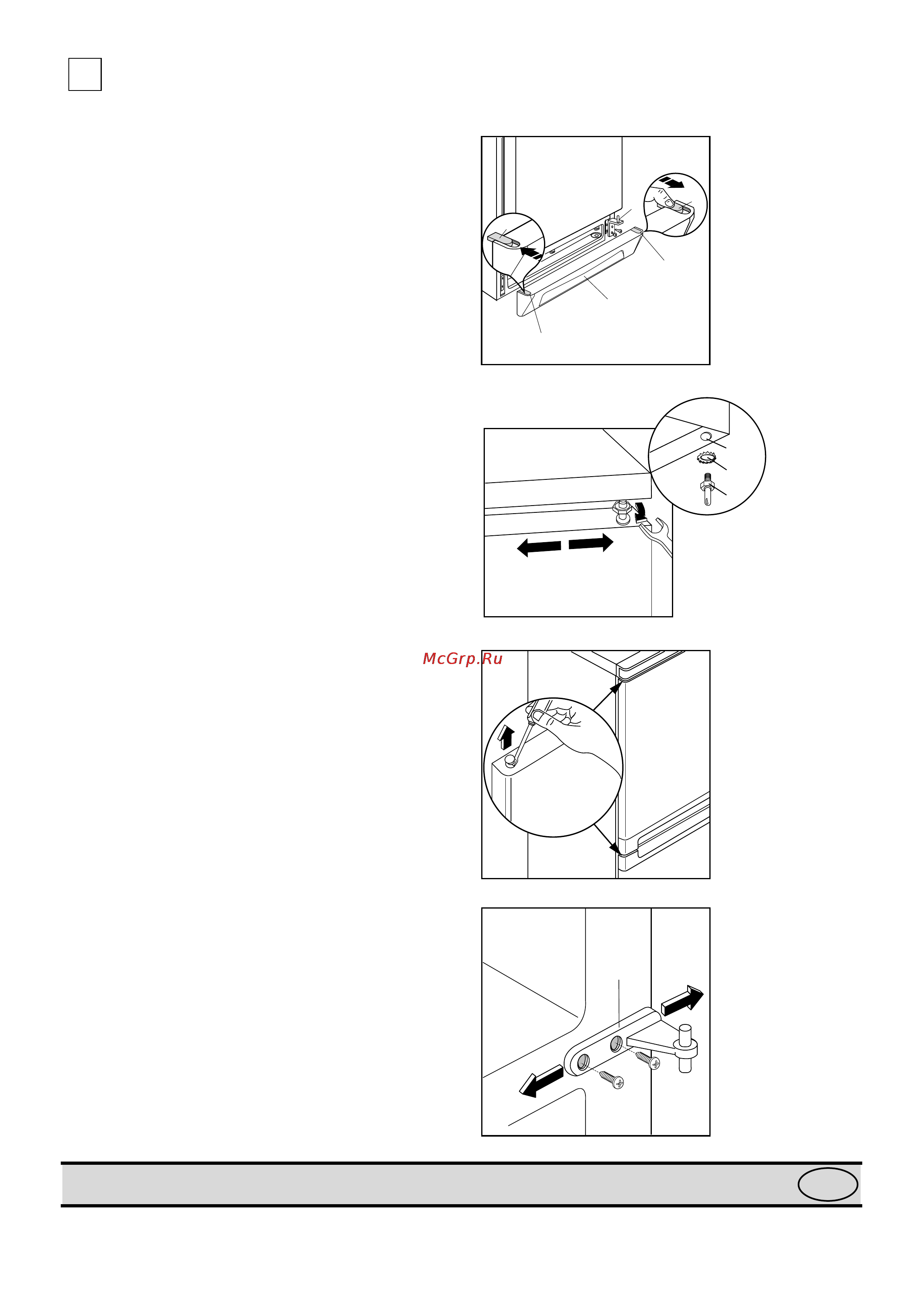 McGrp.Ru