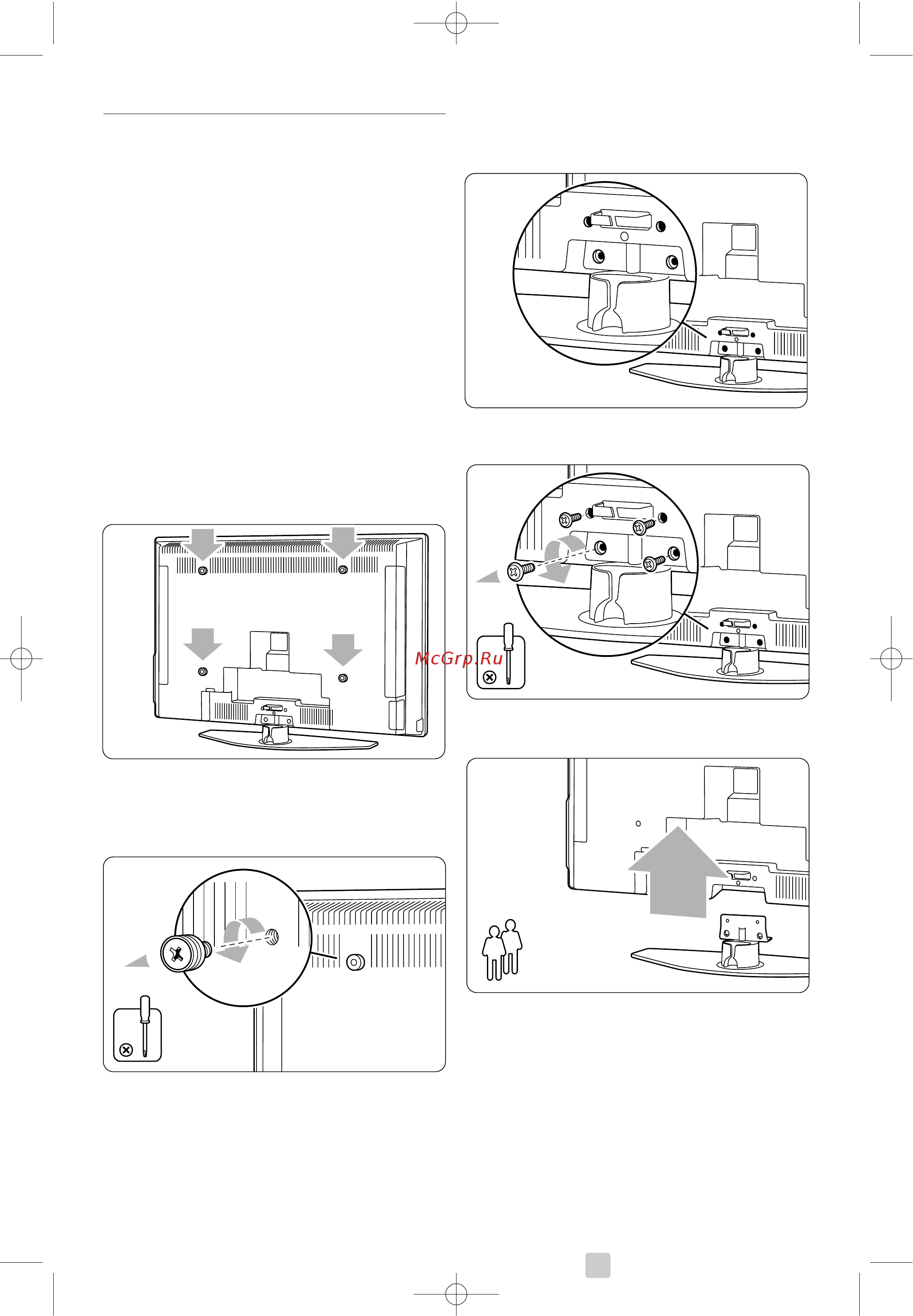 McGrp.Ru