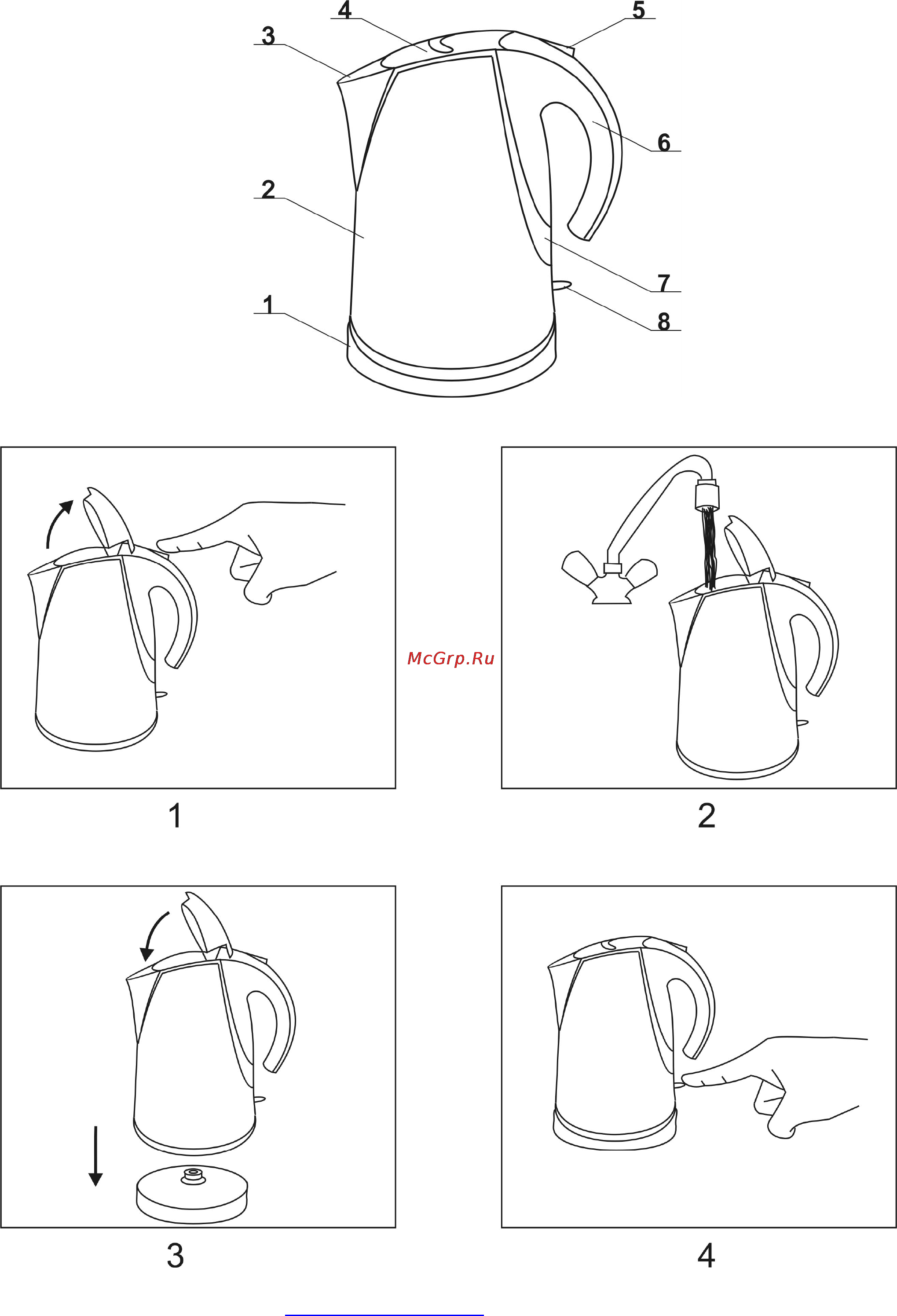 4
5
3
6
2
7
1
8

McGrp.Ru

1

2

3

4