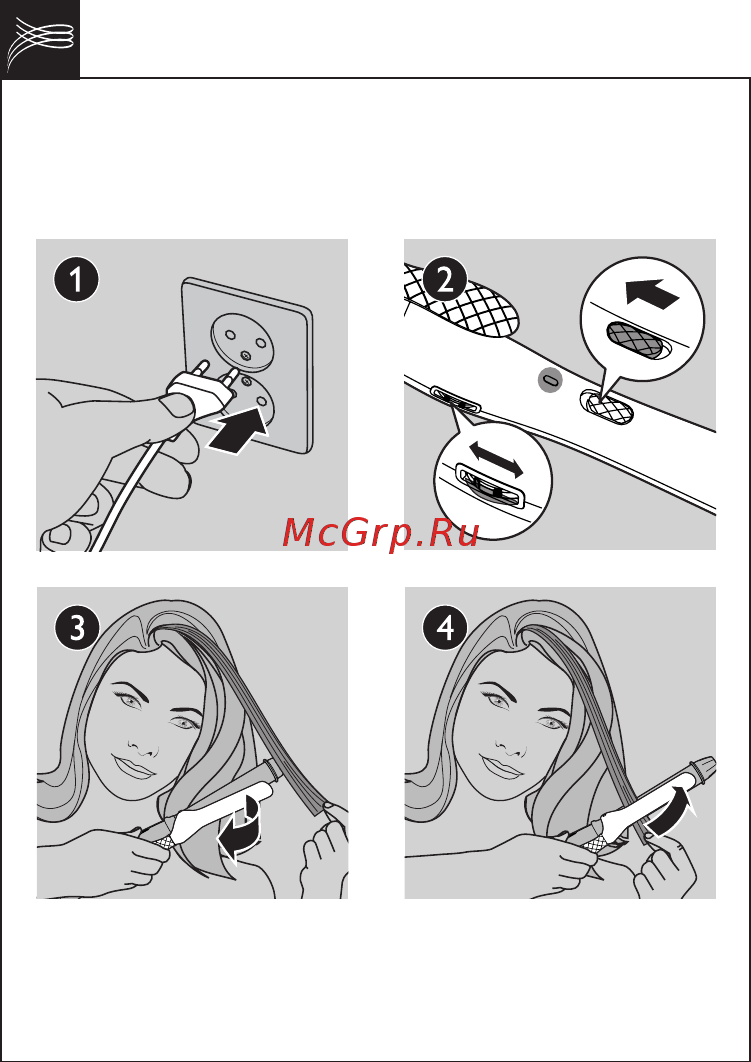 1

2

McGrp.Ru

3

4