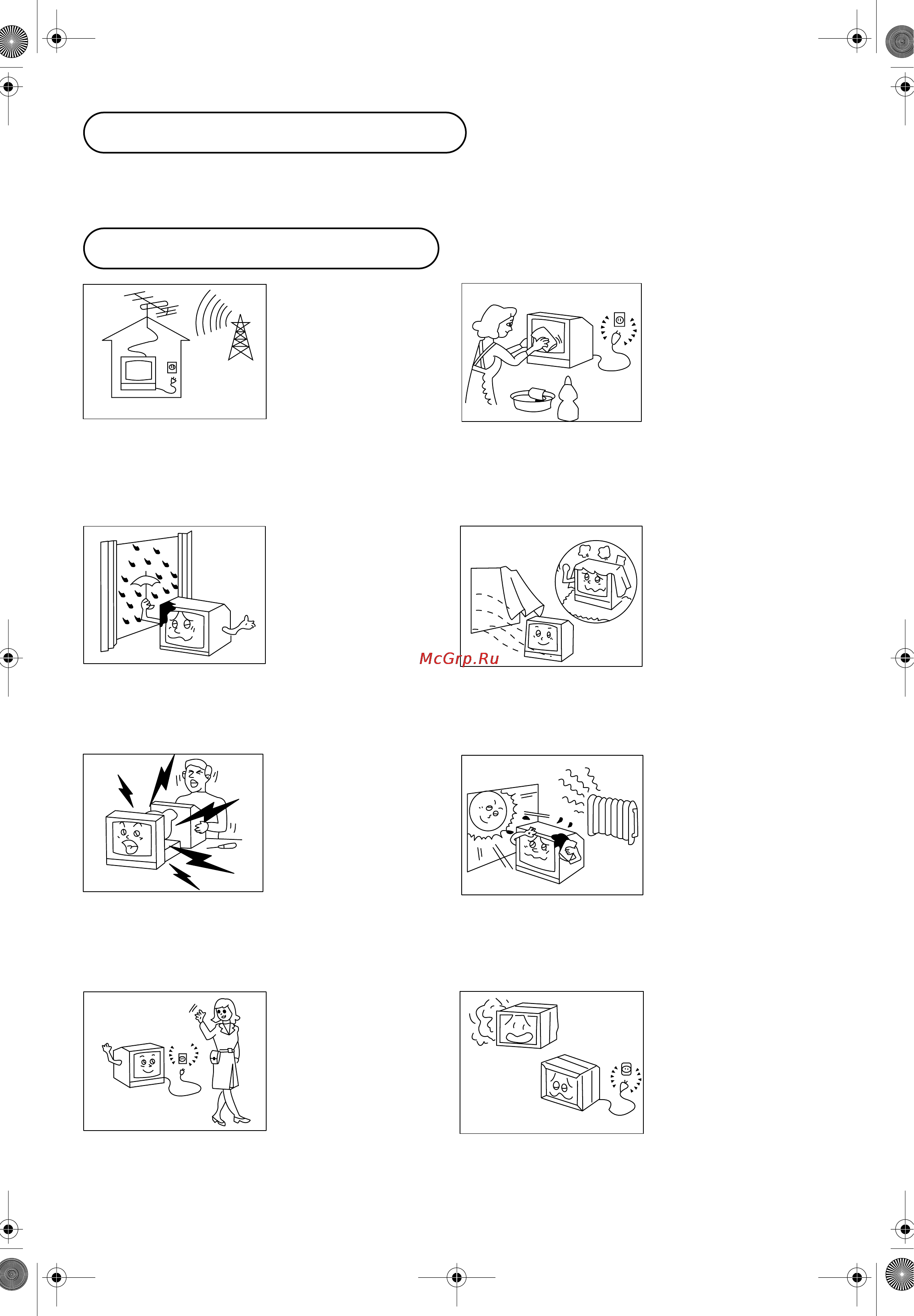 McGrp.Ru