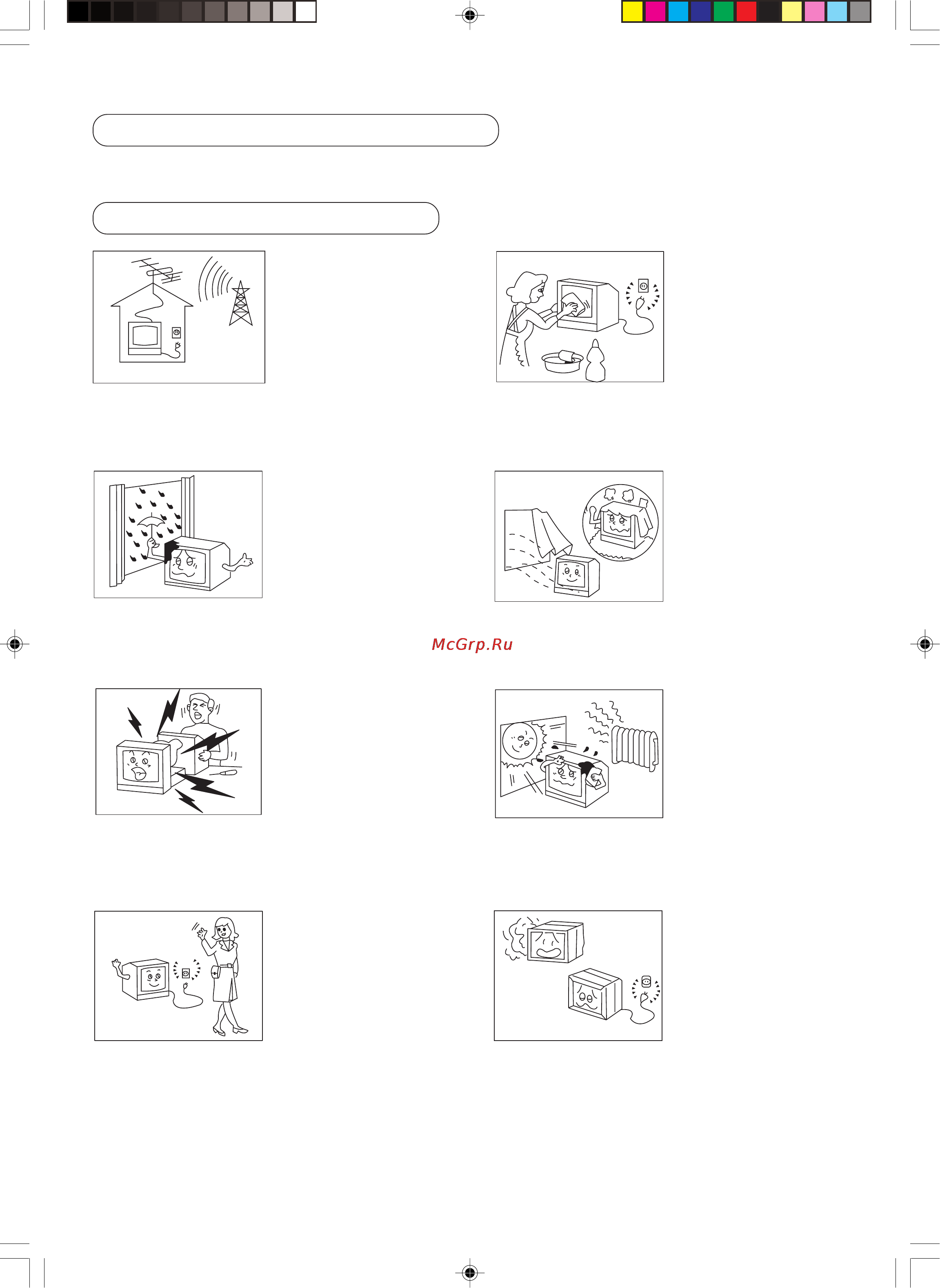 McGrp.Ru