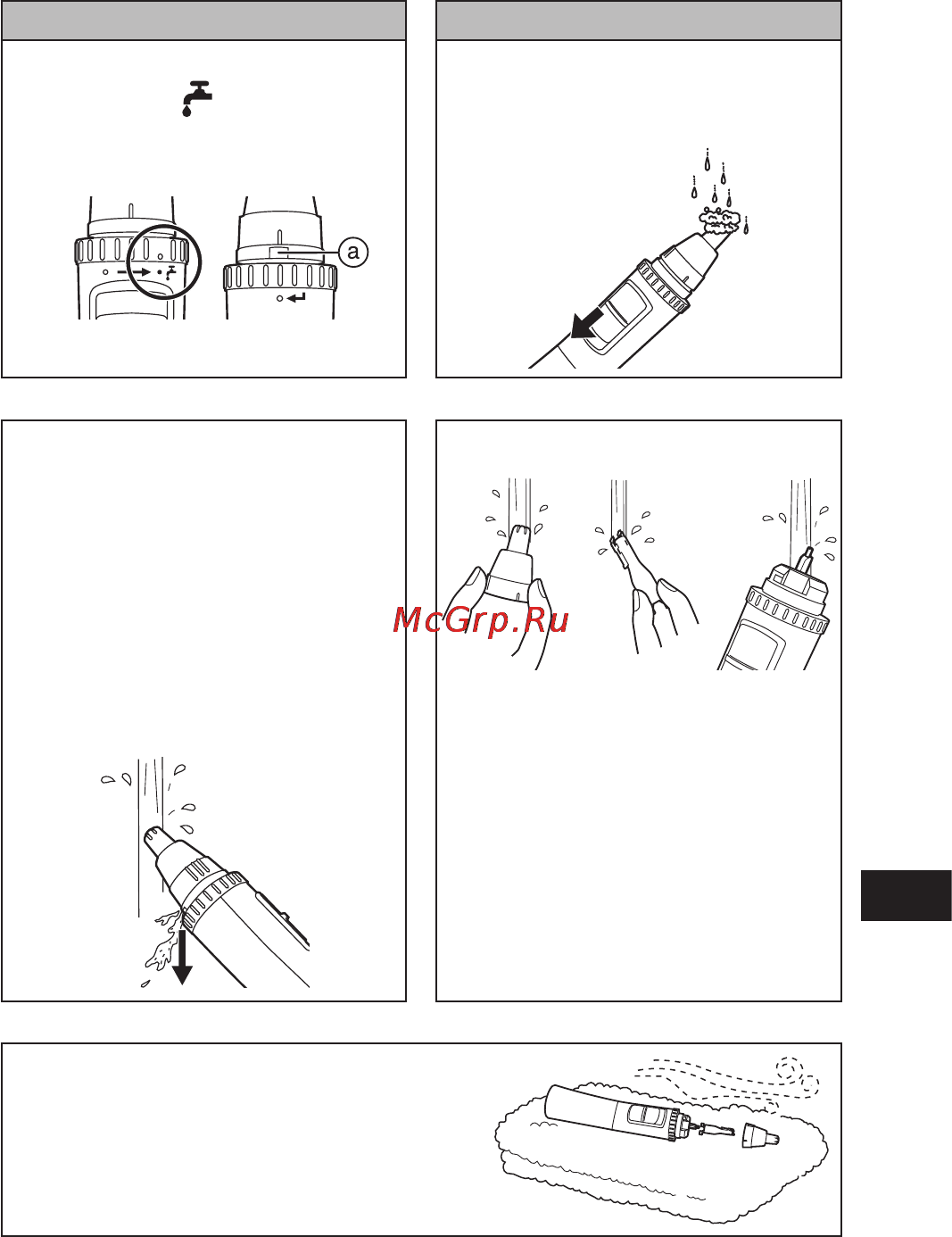 a

McGrp.Ru