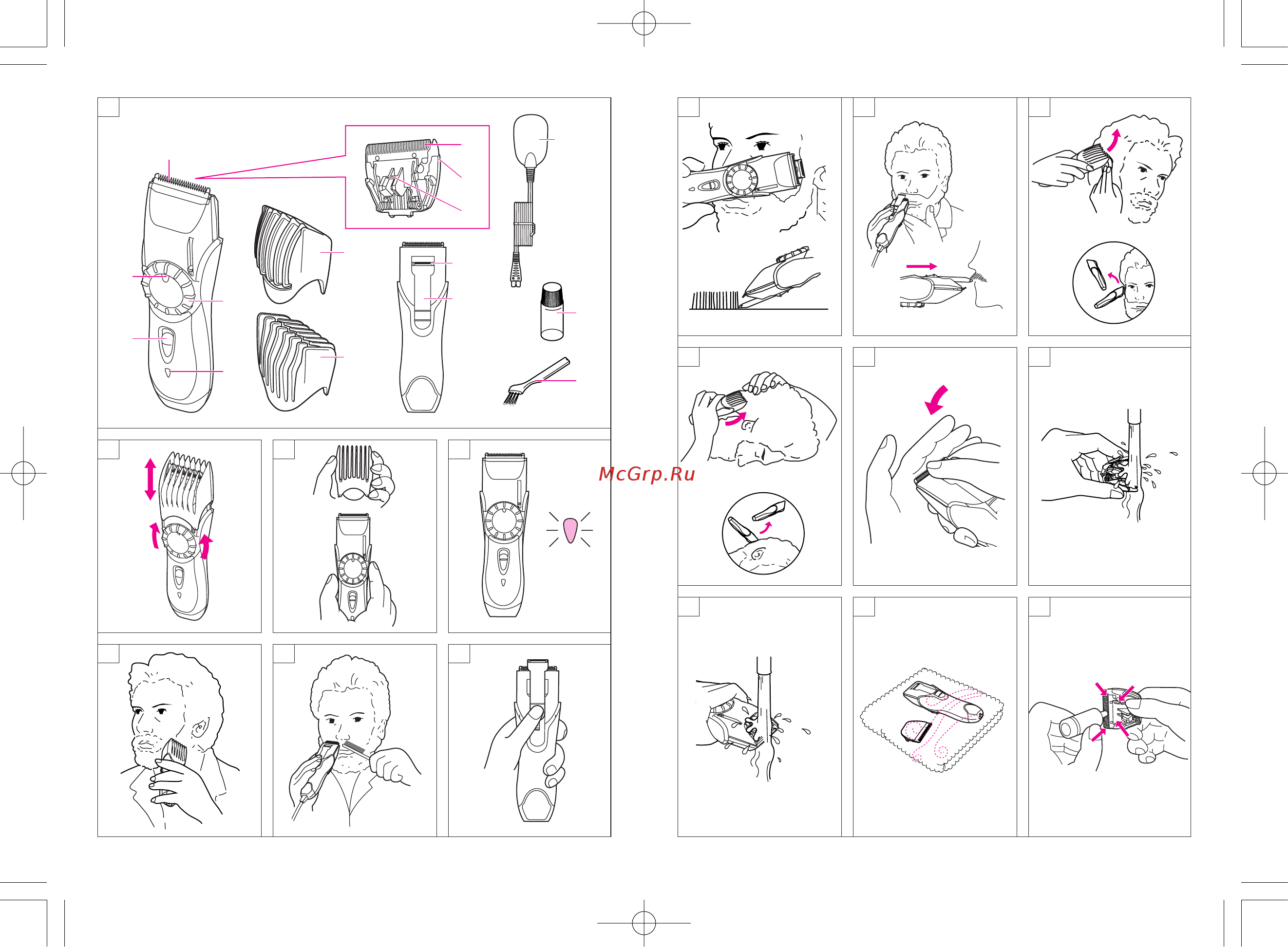 McGrp.Ru