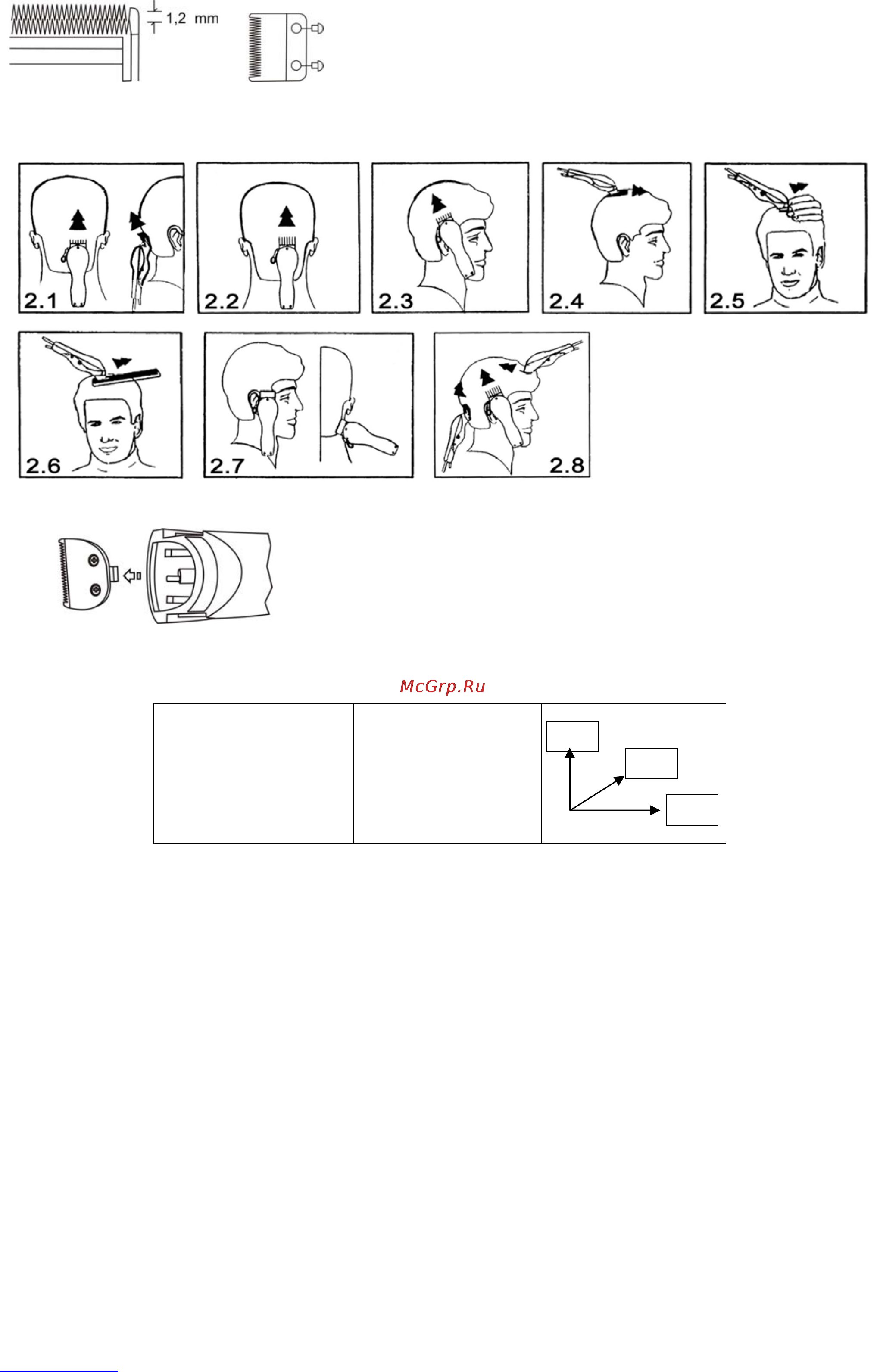 1,2 mm

2.1

2.2

2.3

2.4

2.5

2.6

2.7

2.8

McGrp.Ru