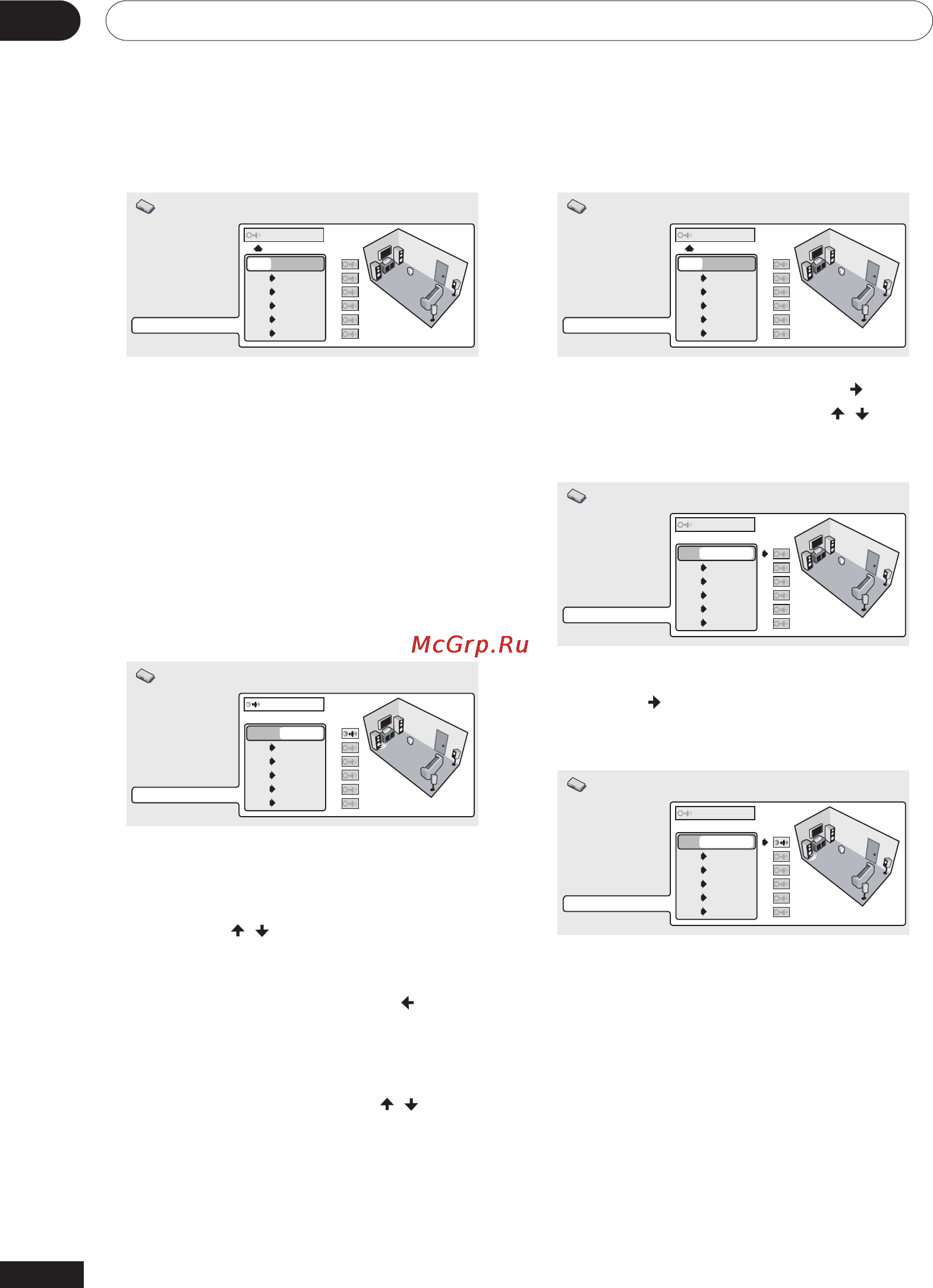 McGrp.Ru