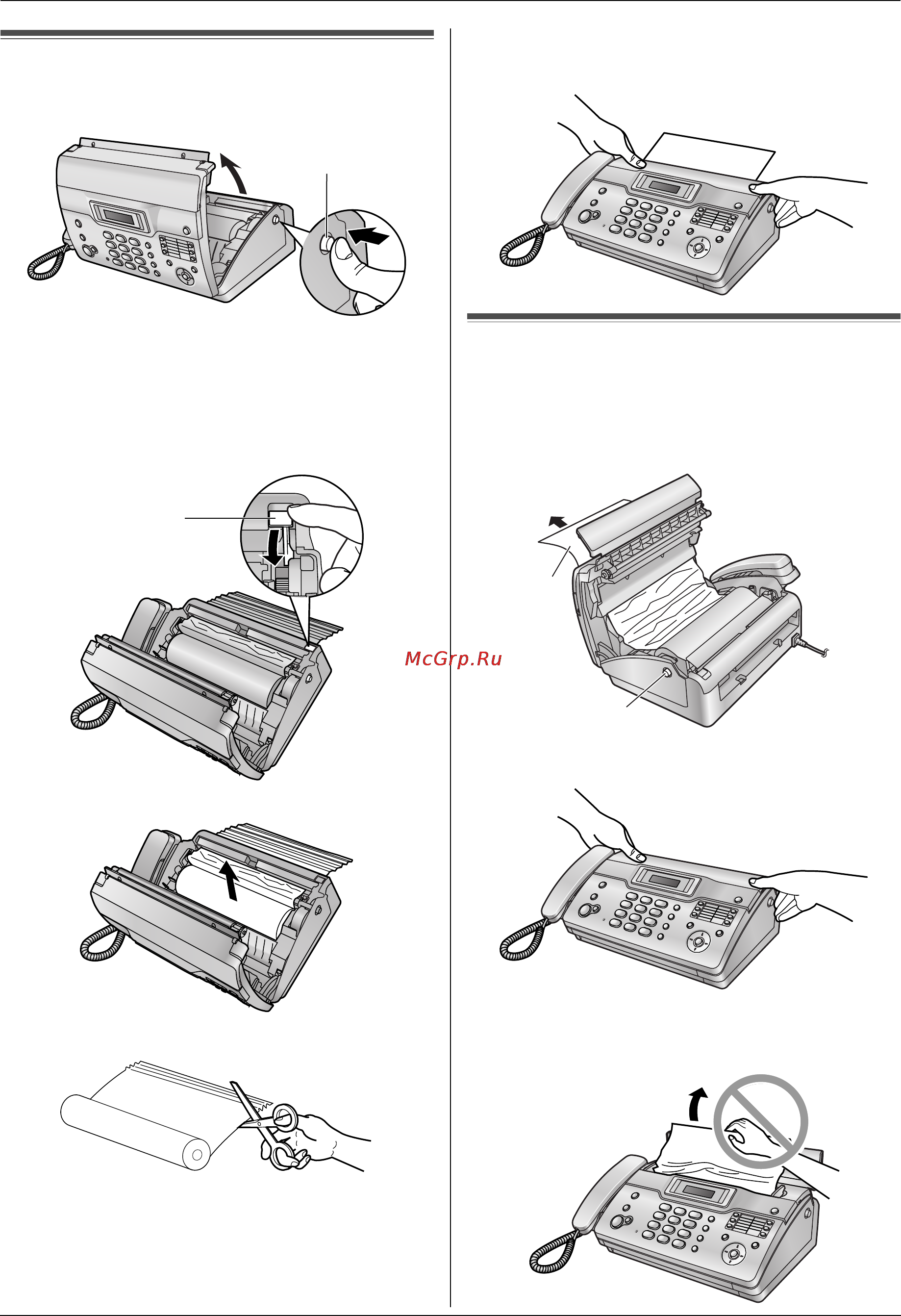 McGrp.Ru