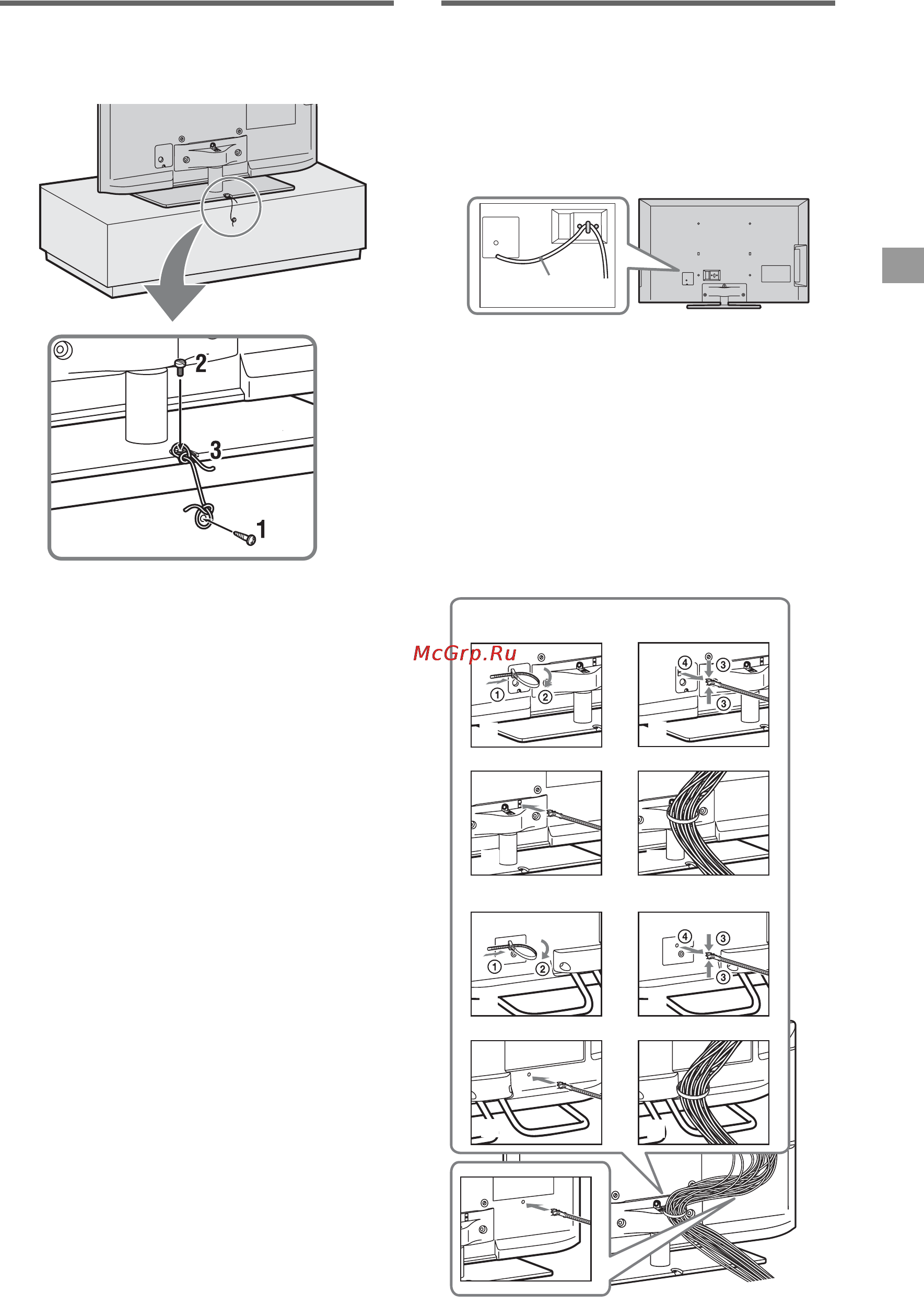 2

3

1

McGrp.Ru

①

②

④

③

③

①

②

④

③

③