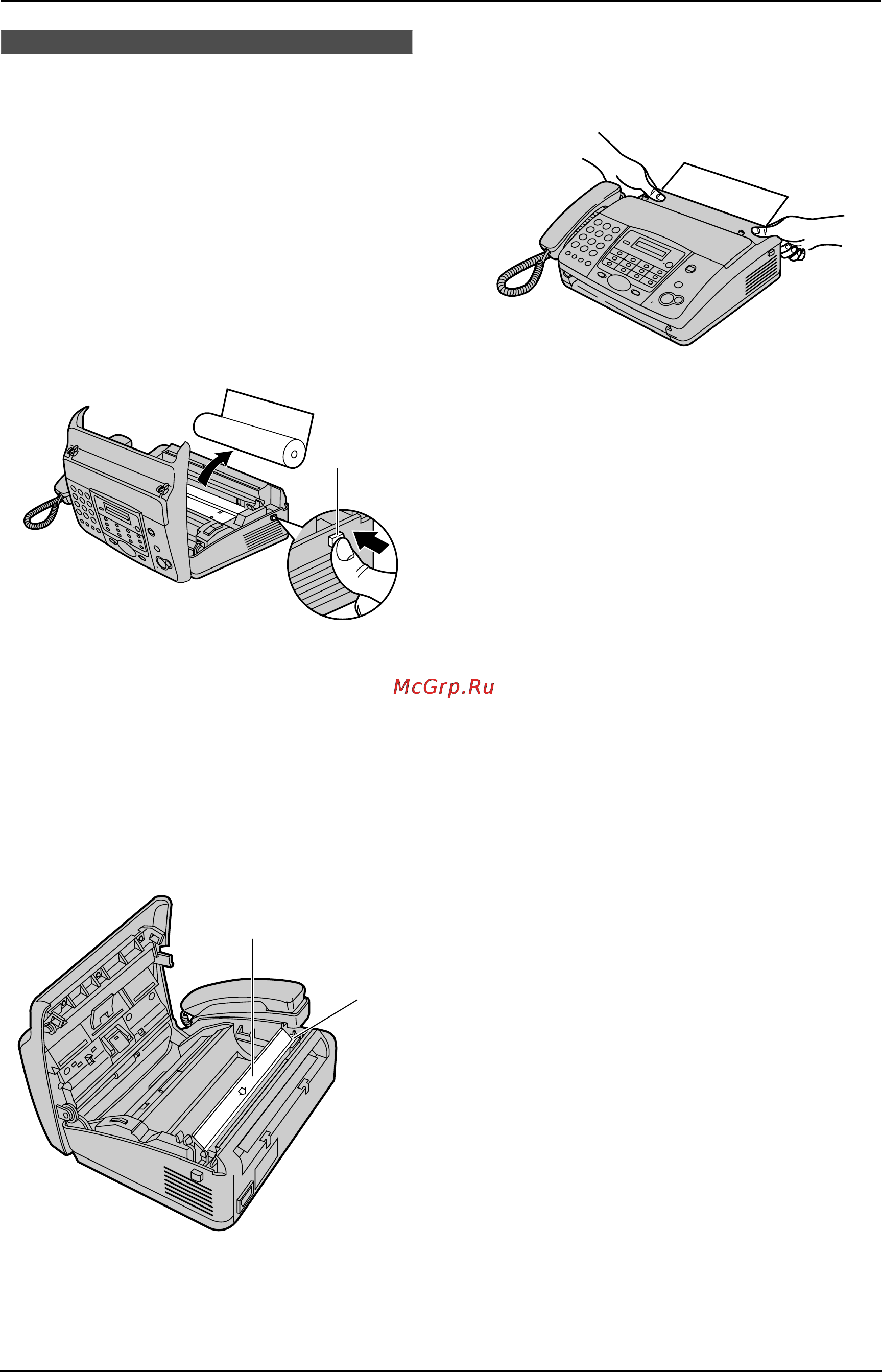 McGrp.Ru