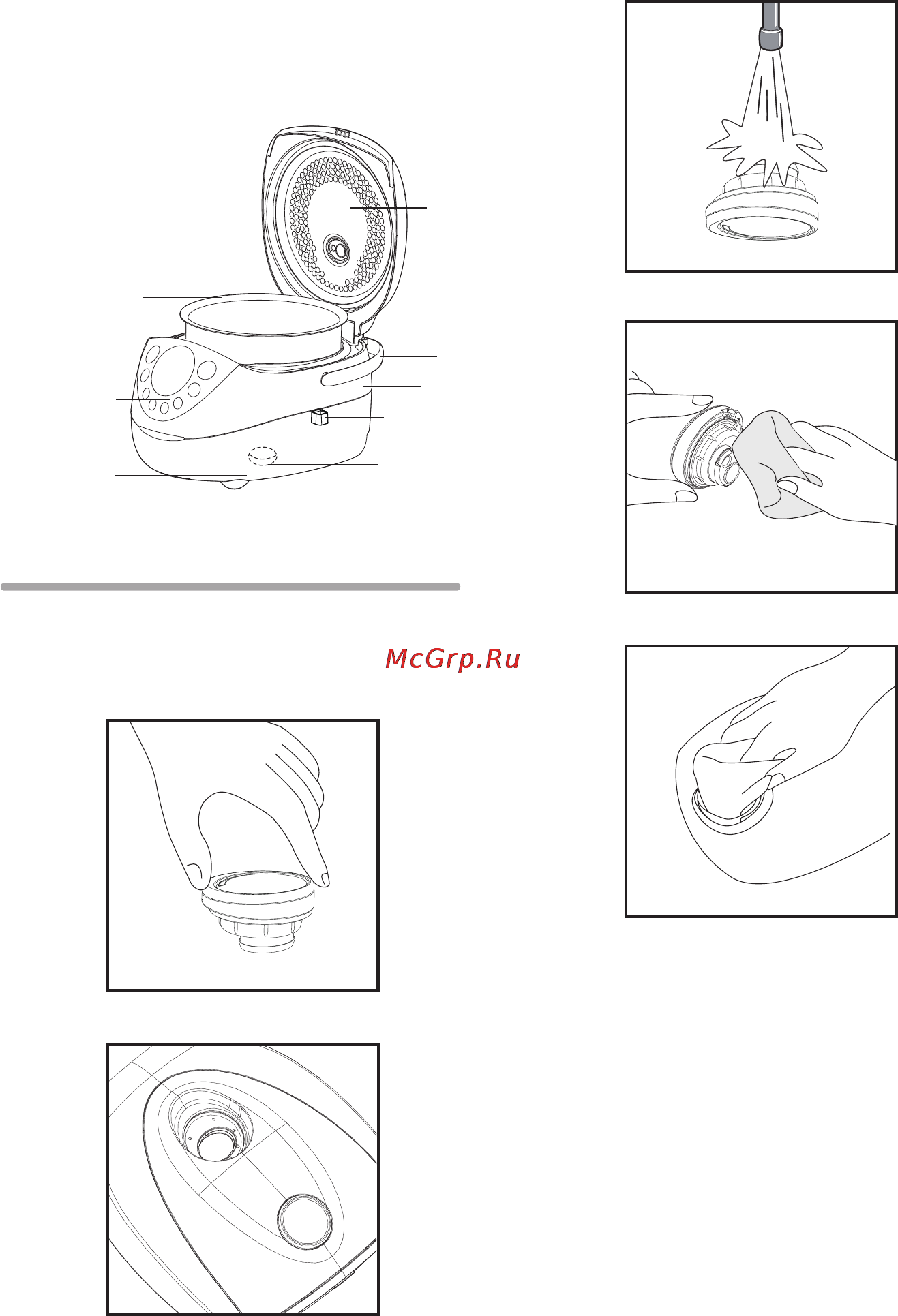 McGrp.Ru