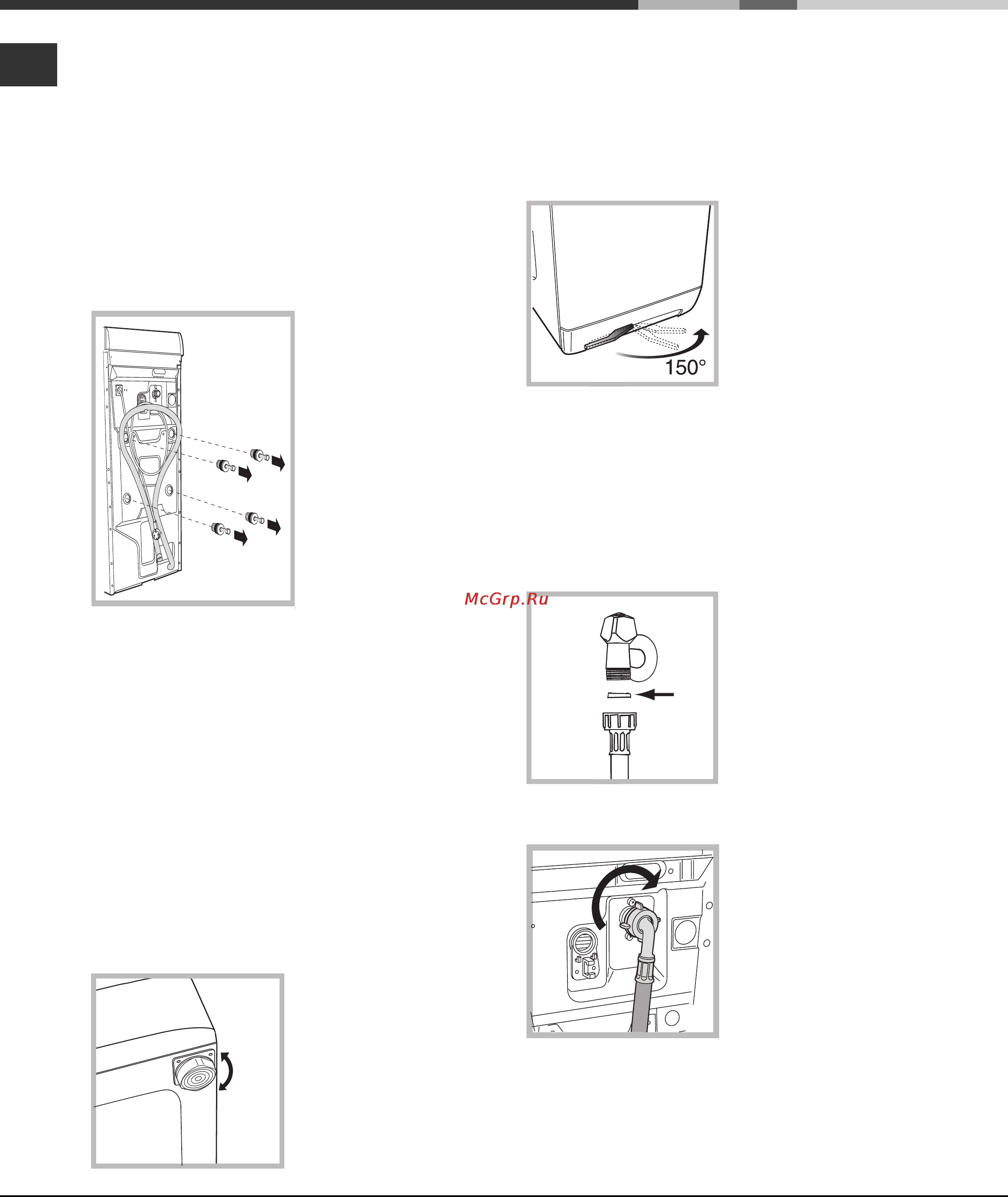 150°

McGrp.Ru