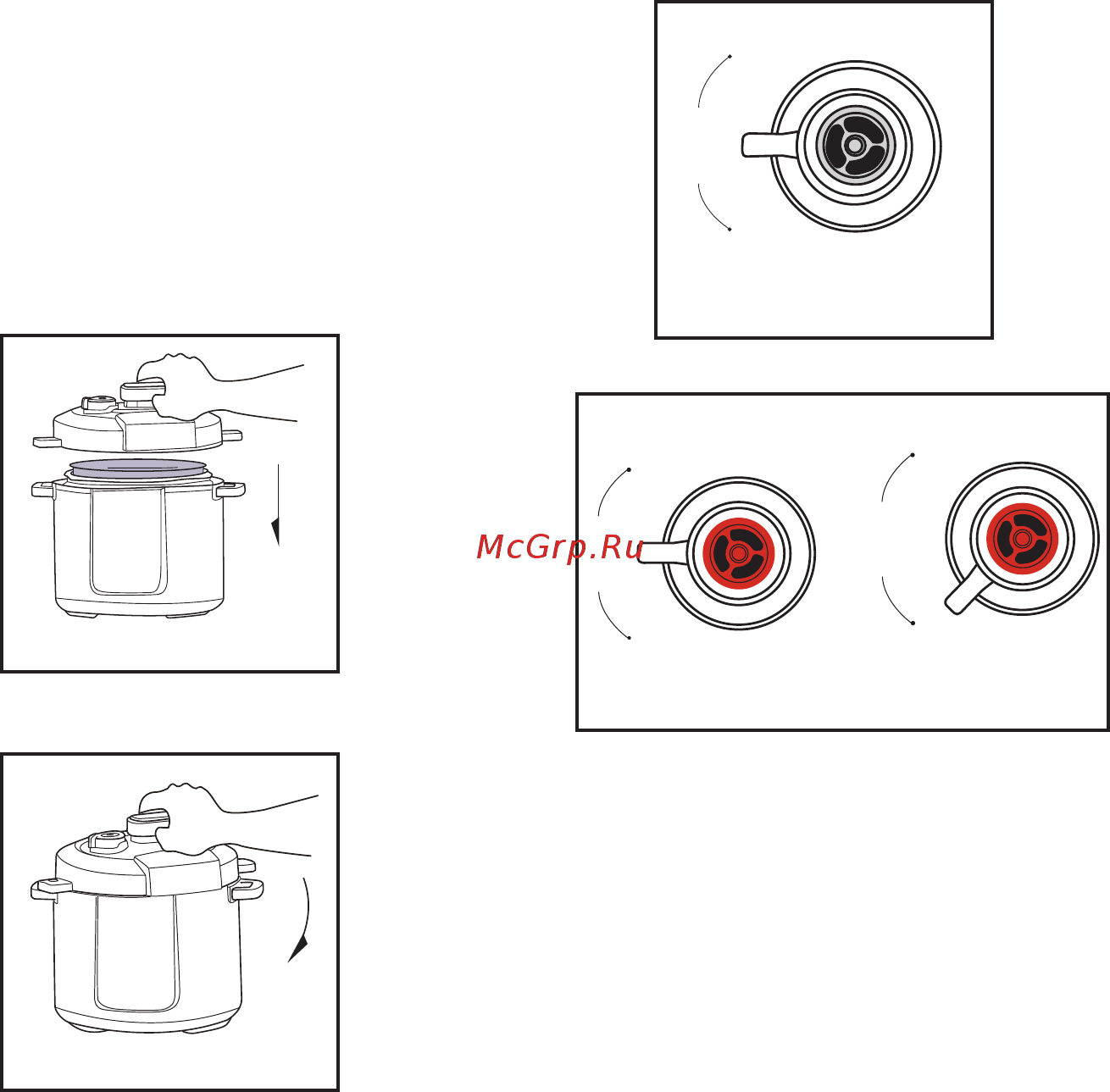 McGrp.Ru