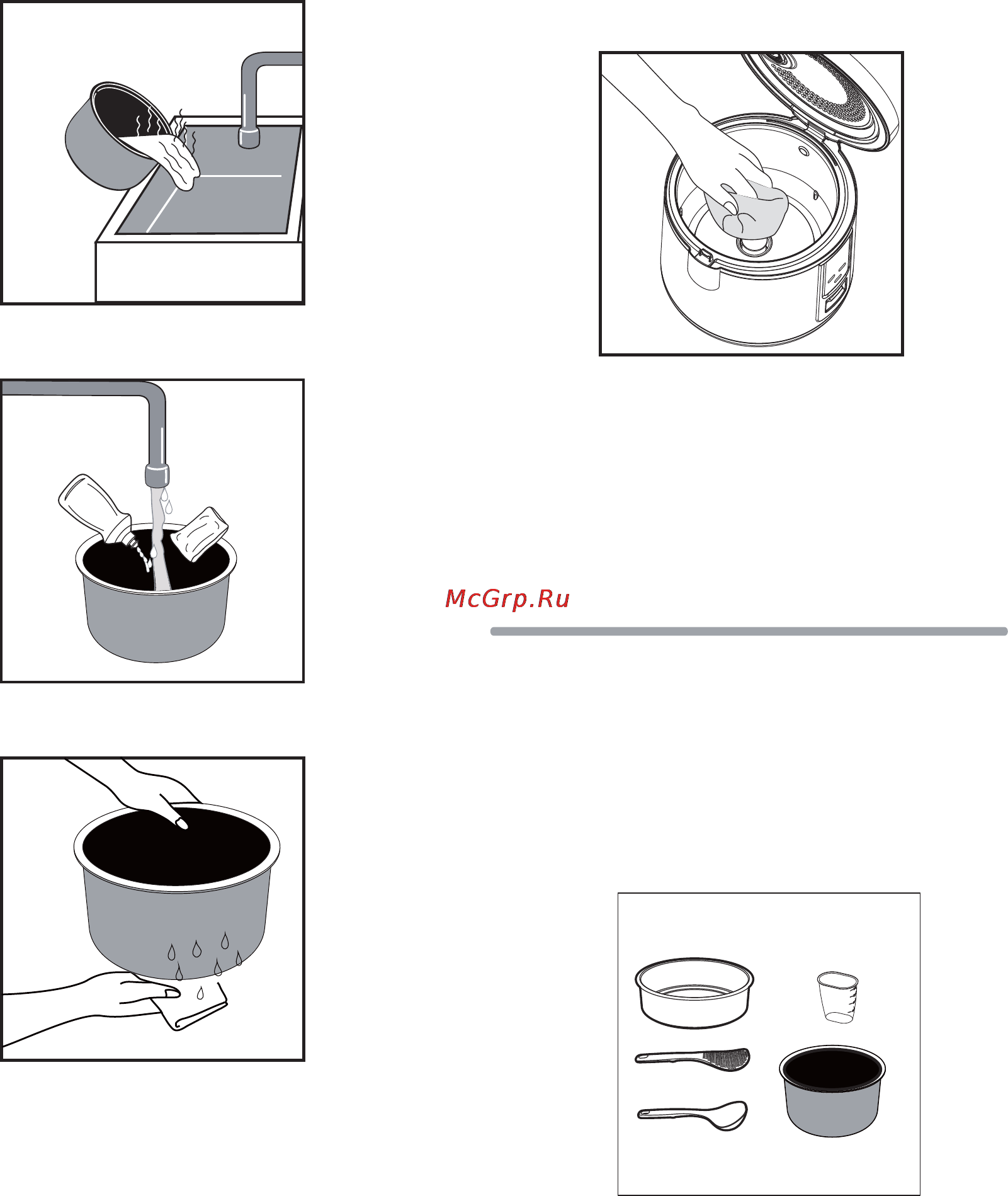 McGrp.Ru