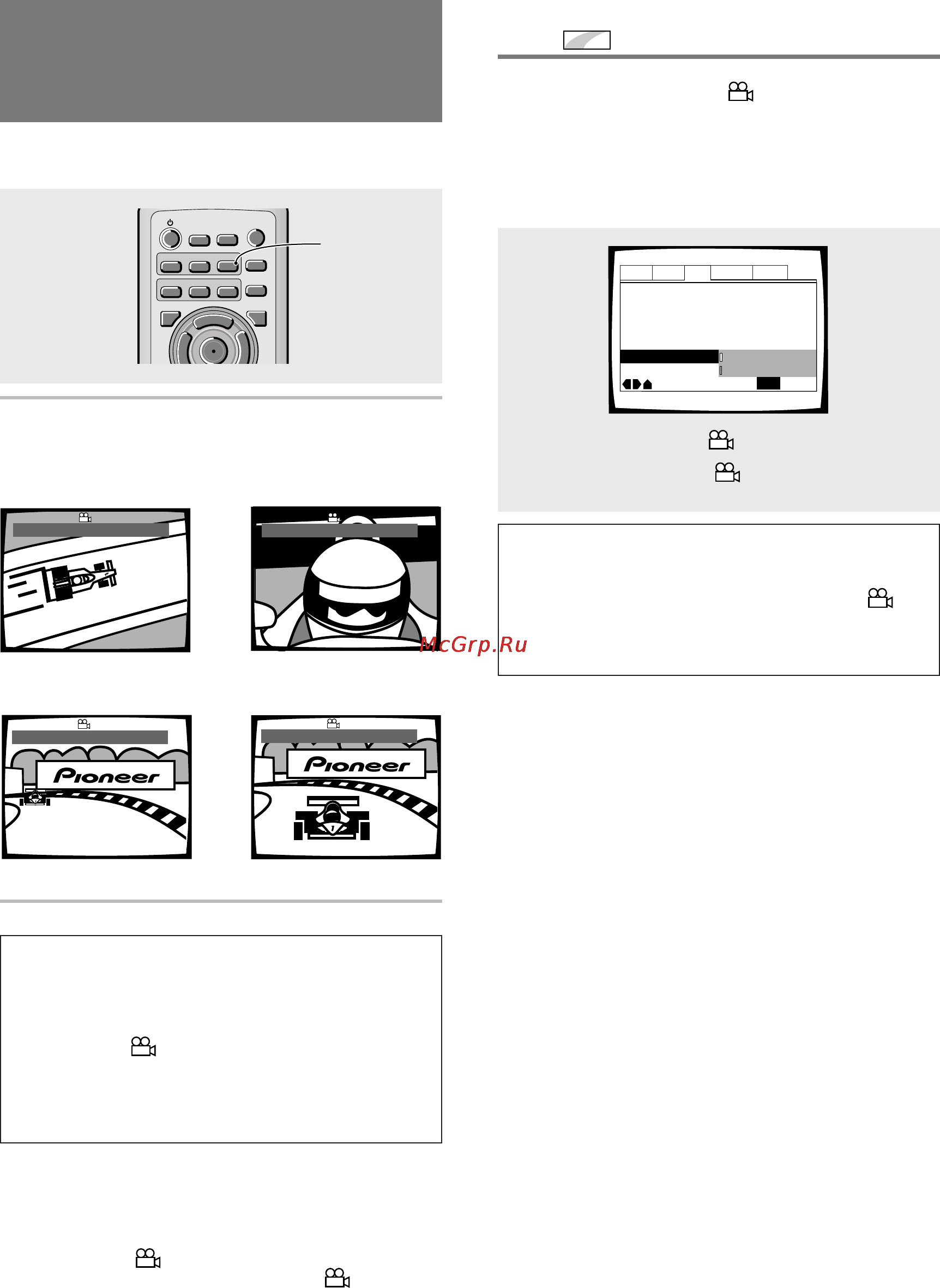 Pioneer

Pioneer

McGrp.Ru