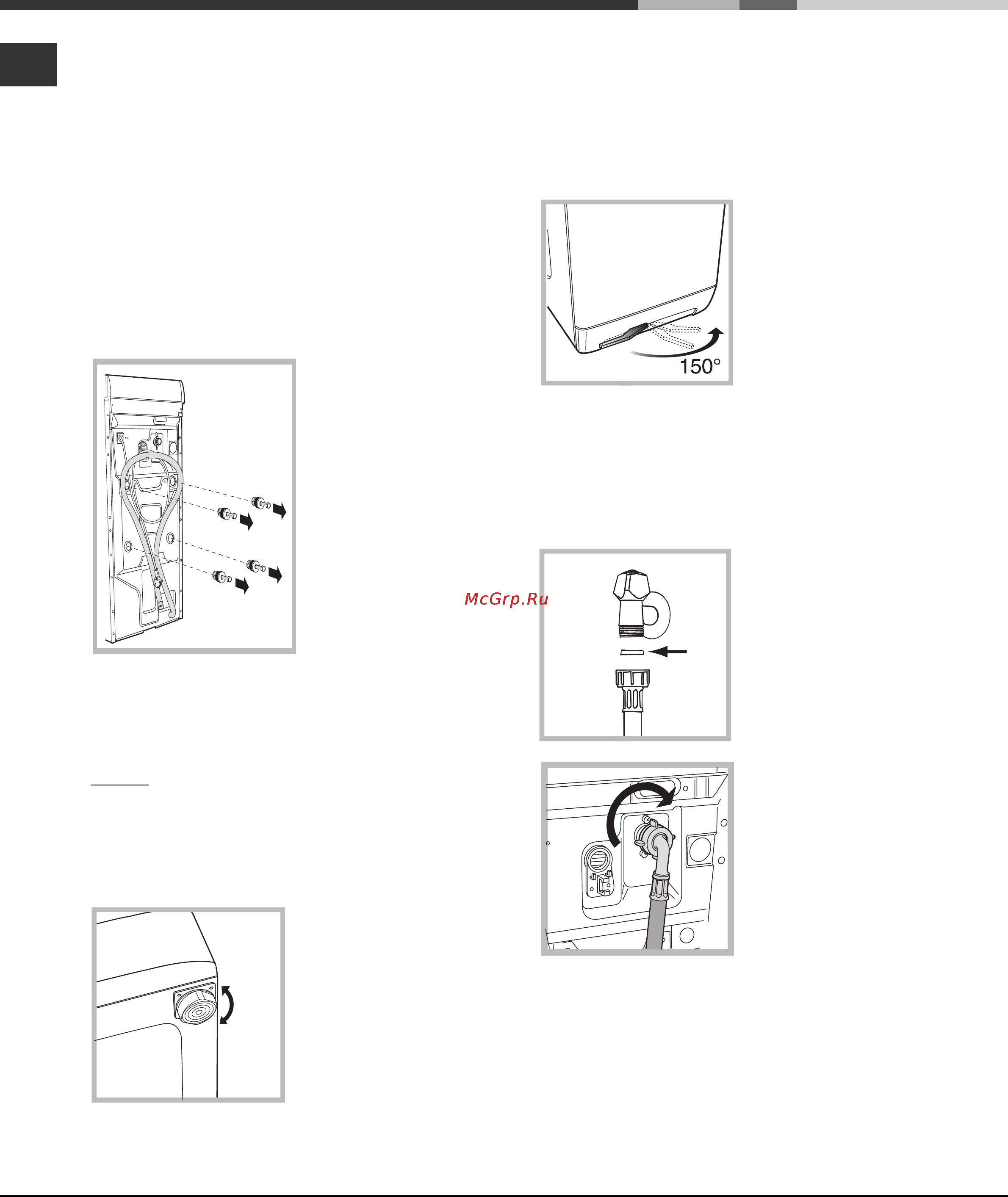 150°

McGrp.Ru