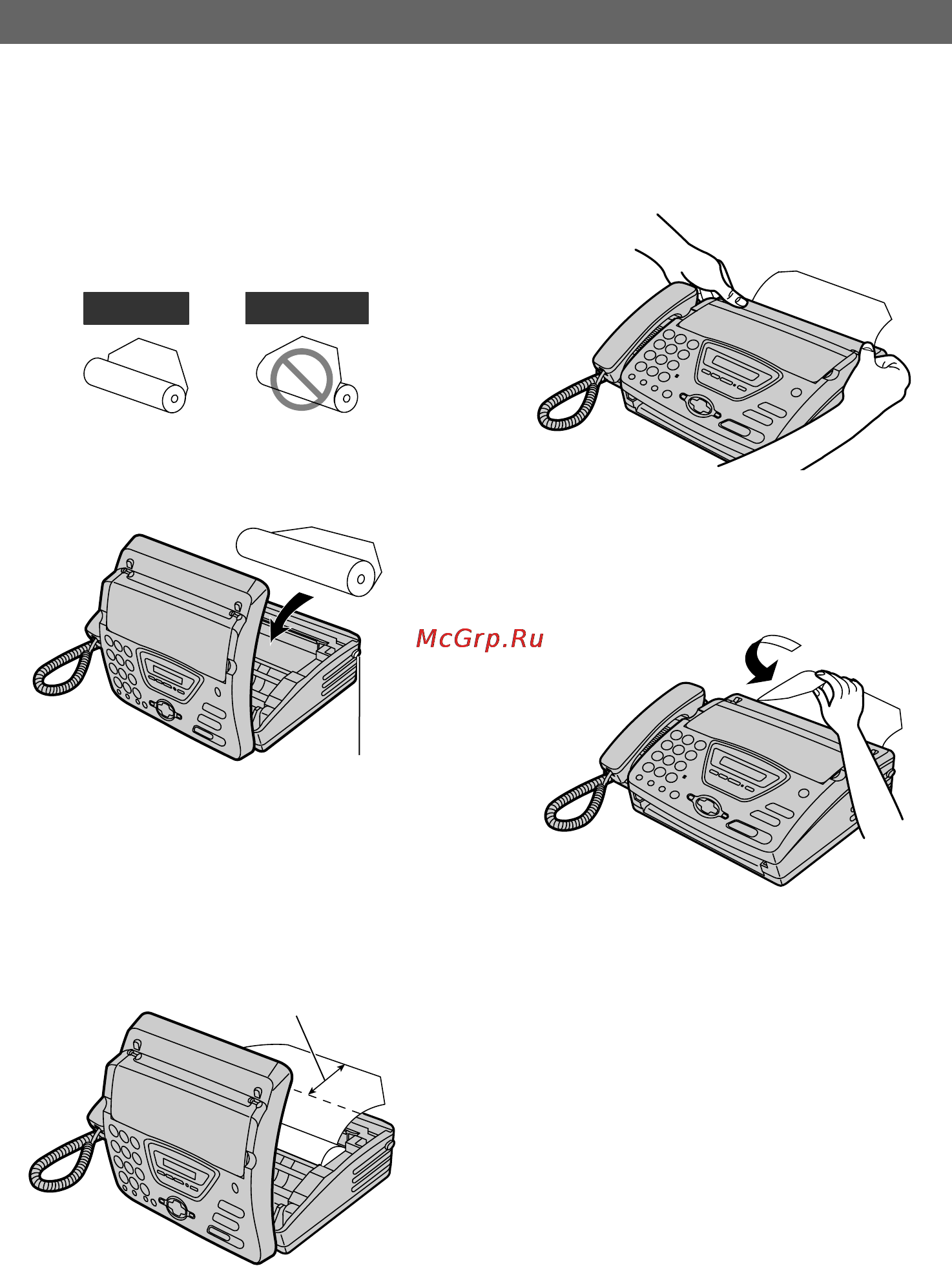 McGrp.Ru