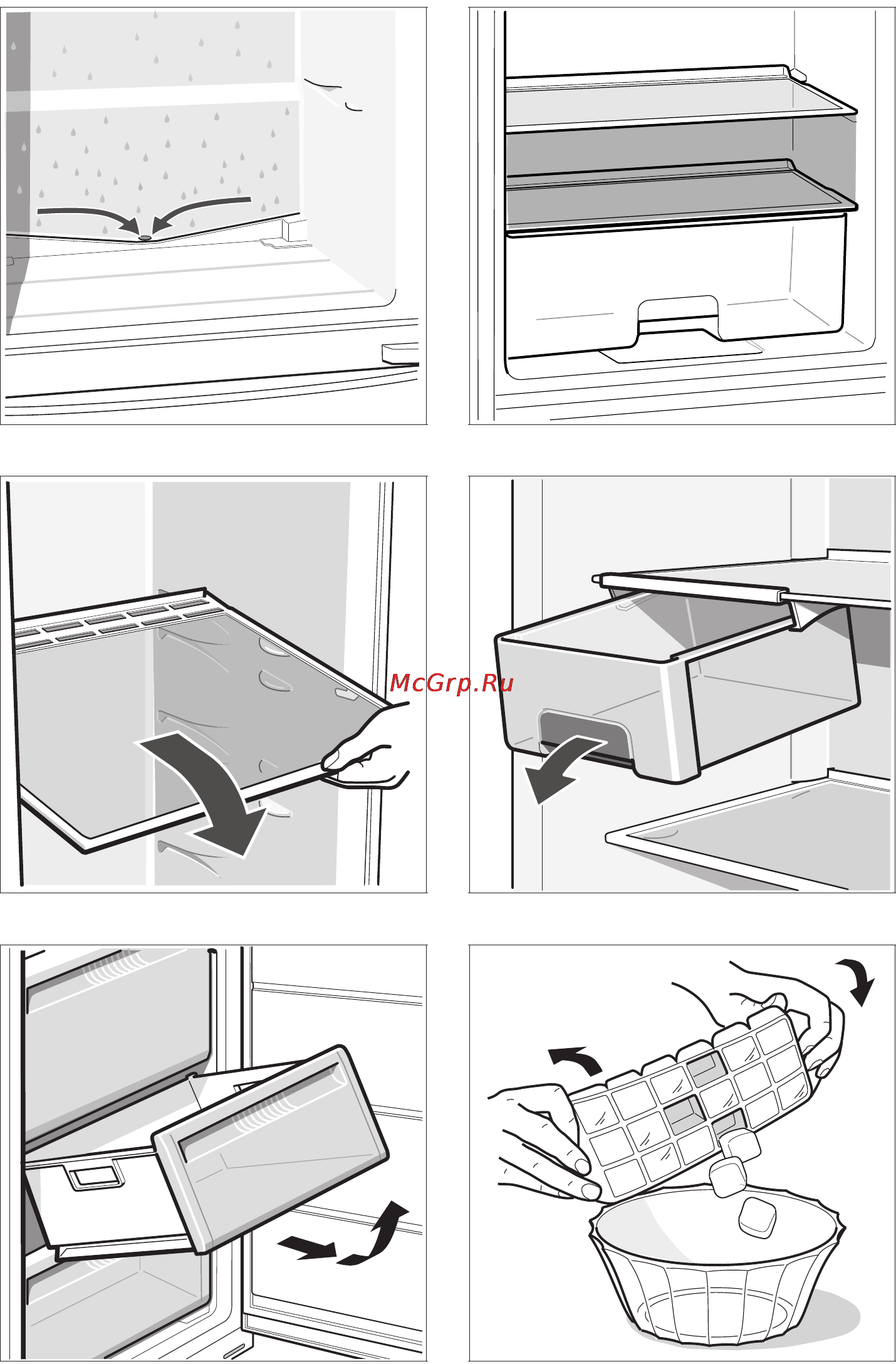 McGrp.Ru