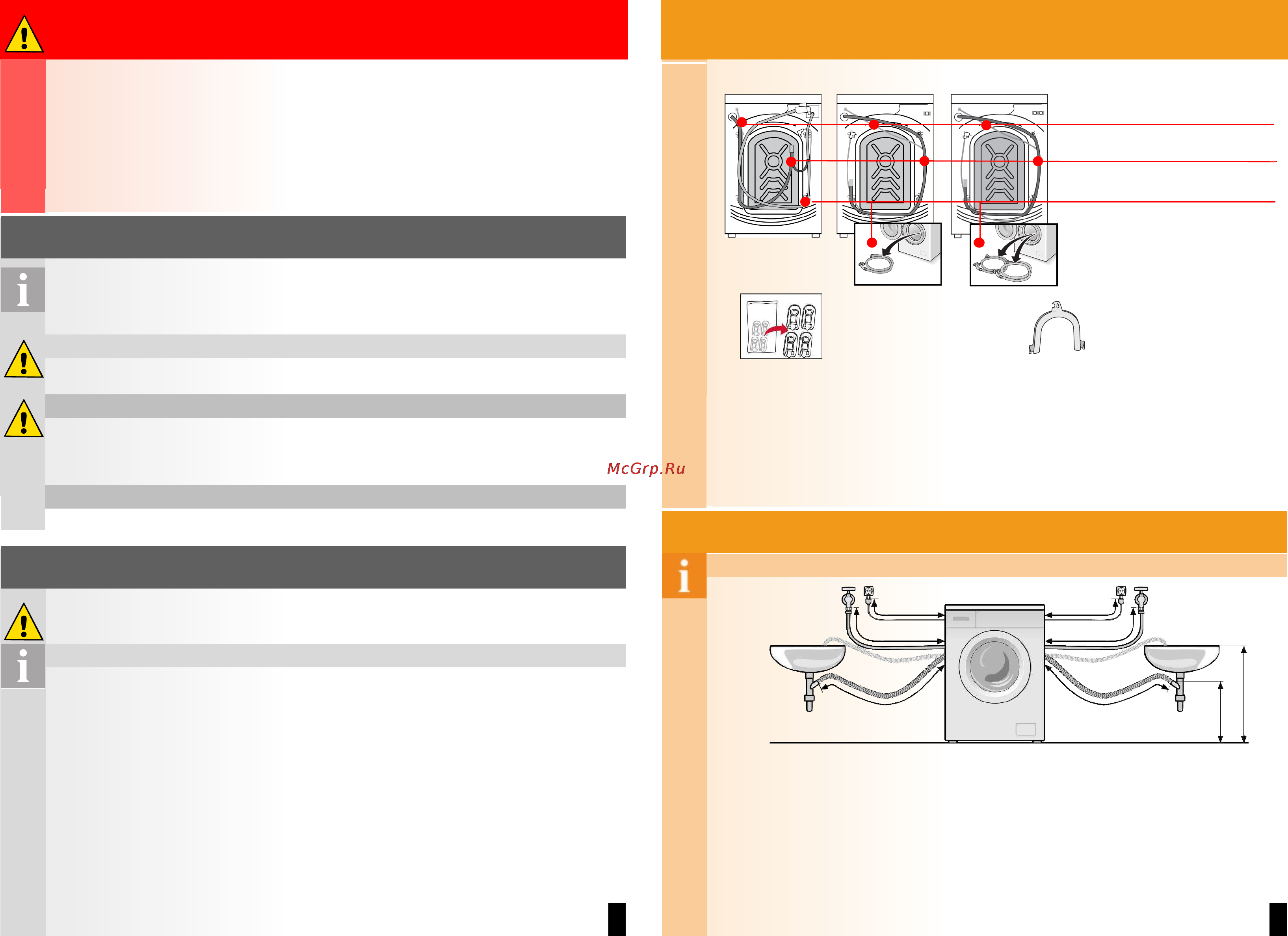 McGrp.Ru