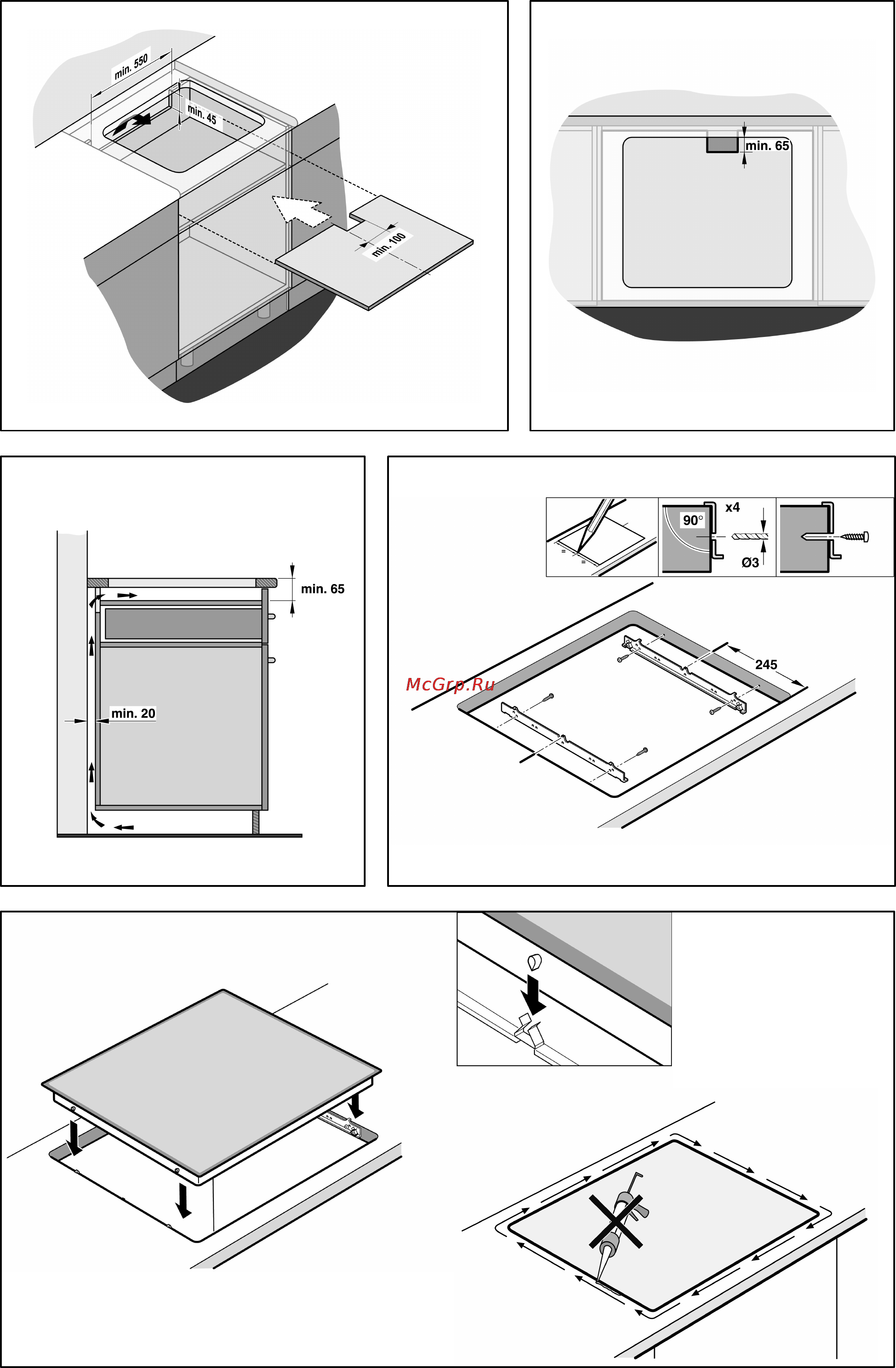 min. 550

min. 45

min. 100

min. 65

min. 65

min. 20

90°

x4

Ø3

245

McGrp.Ru