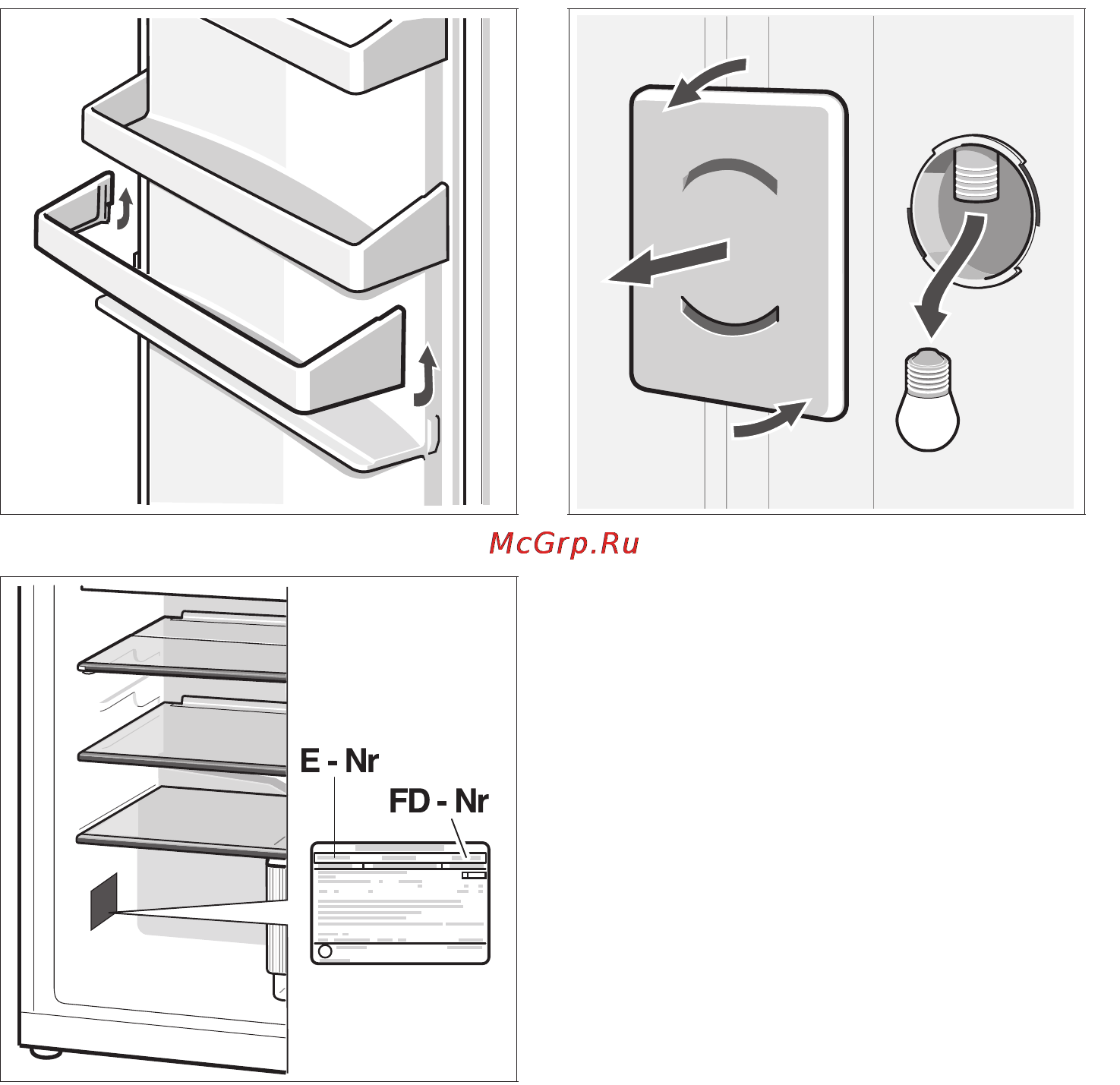 McGrp.Ru

E - Nr
FD - Nr