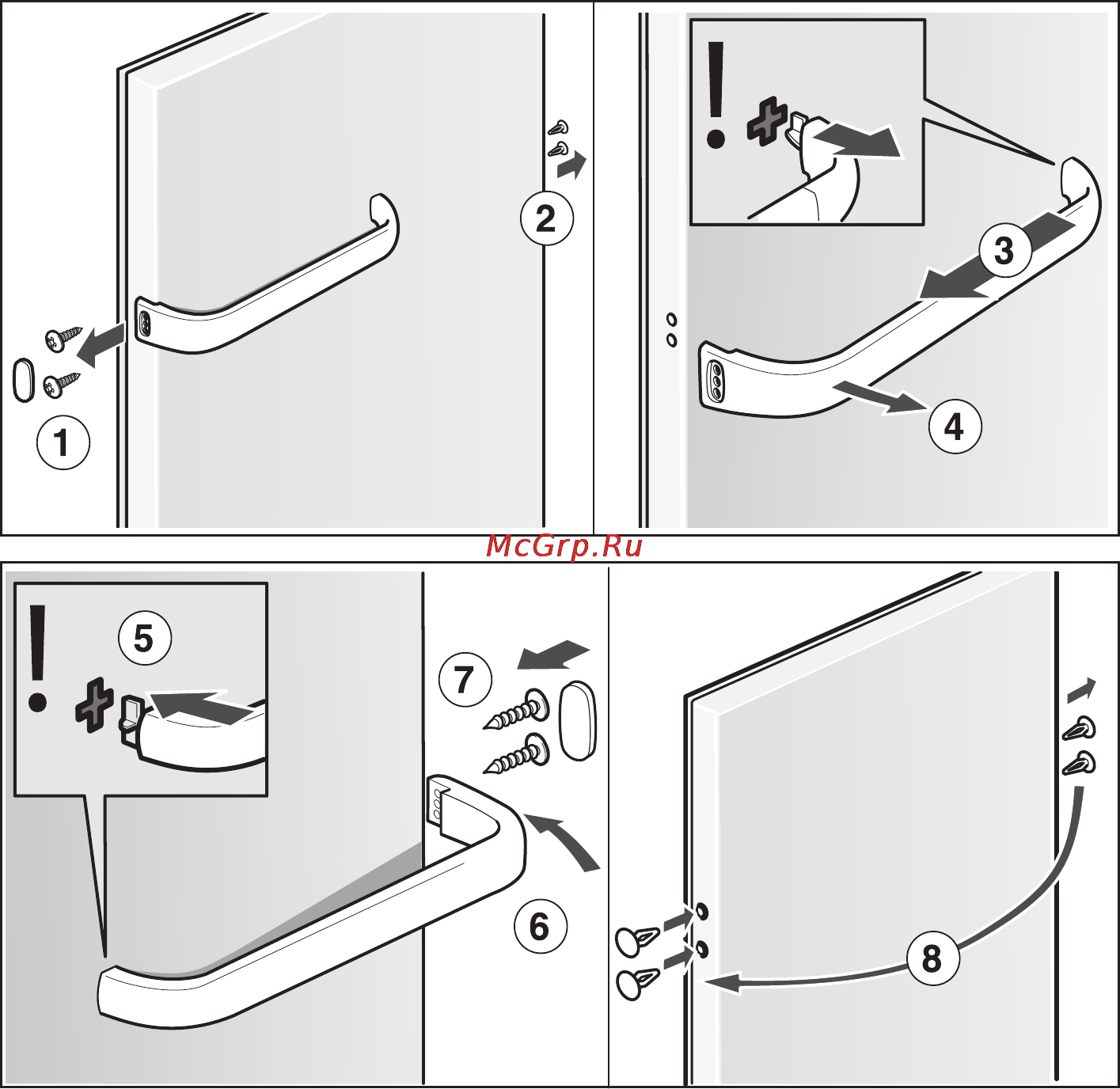 1

2

!

3

4

McGrp.Ru

!

5

7

6

8