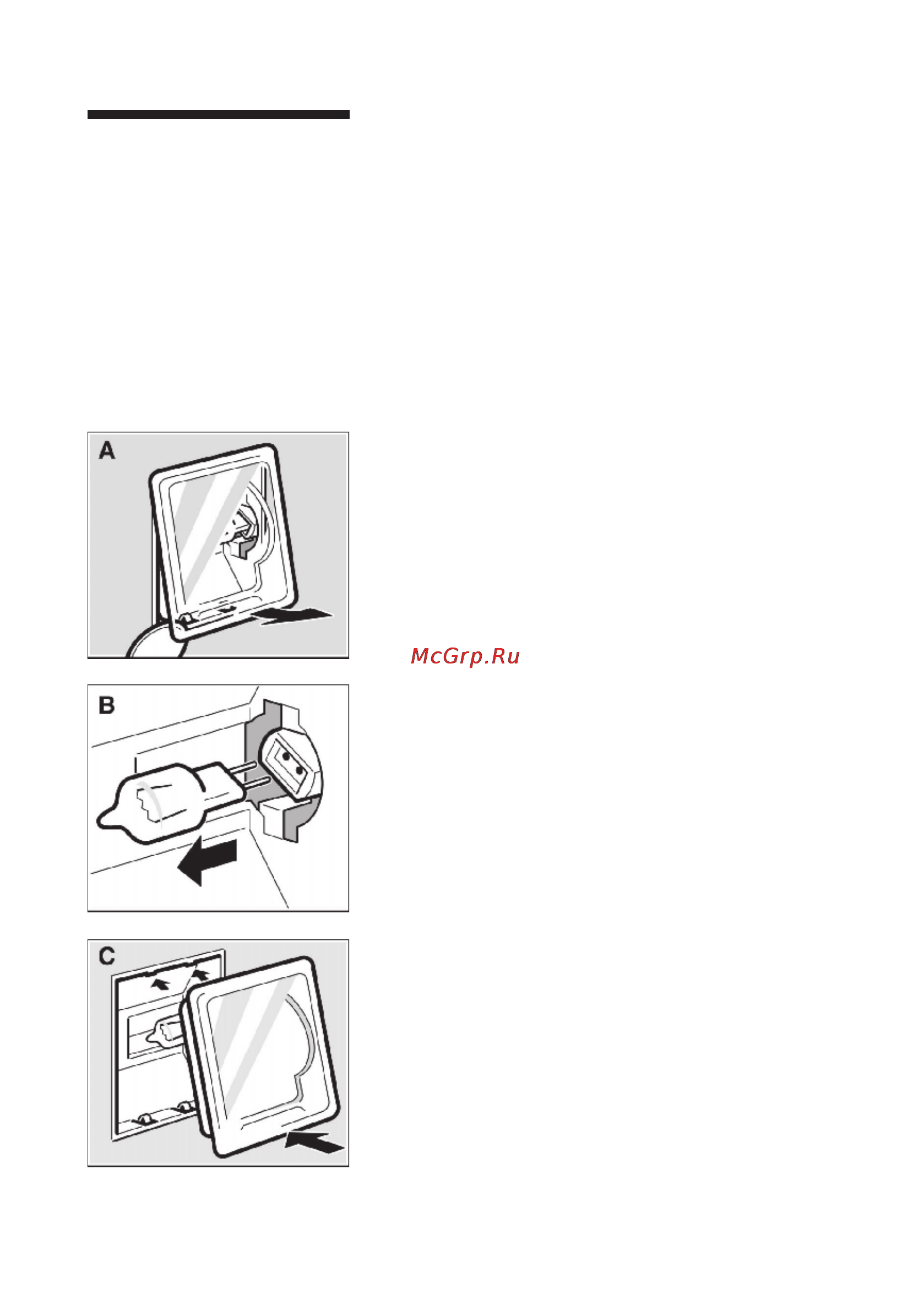 A

McGrp.Ru

B

C