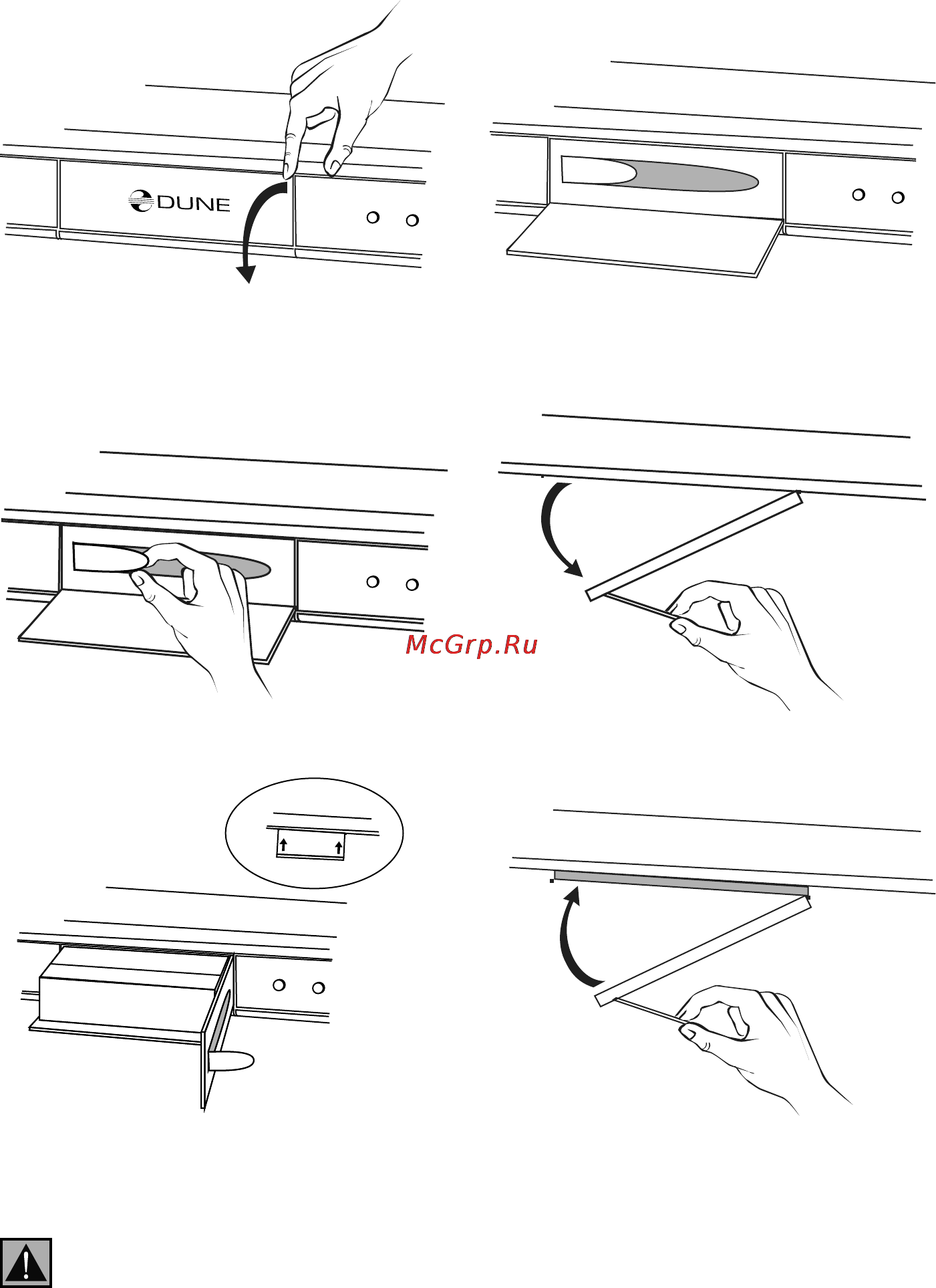 DUNE

McGrp.Ru