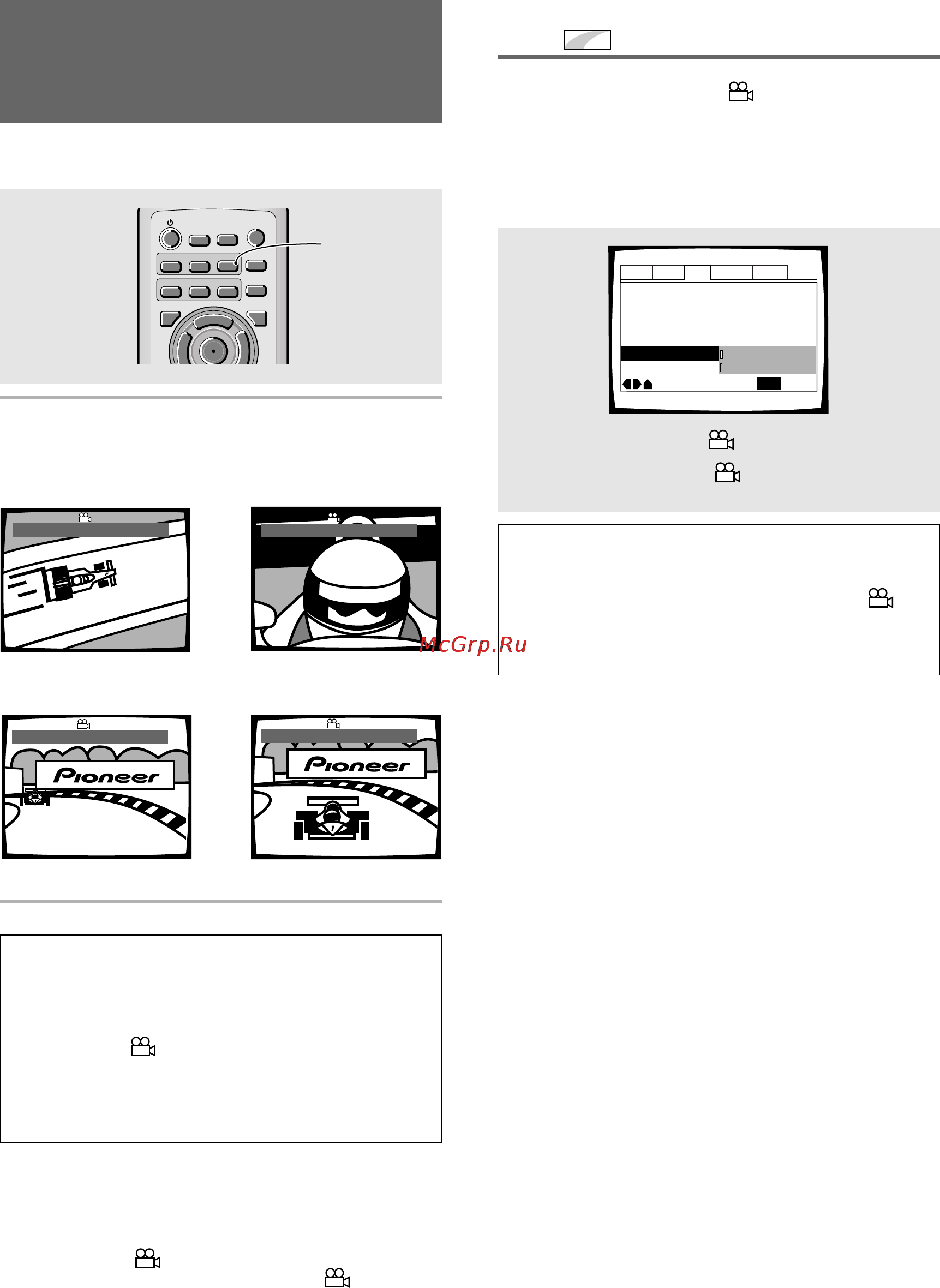 Pioneer

Pioneer

McGrp.Ru