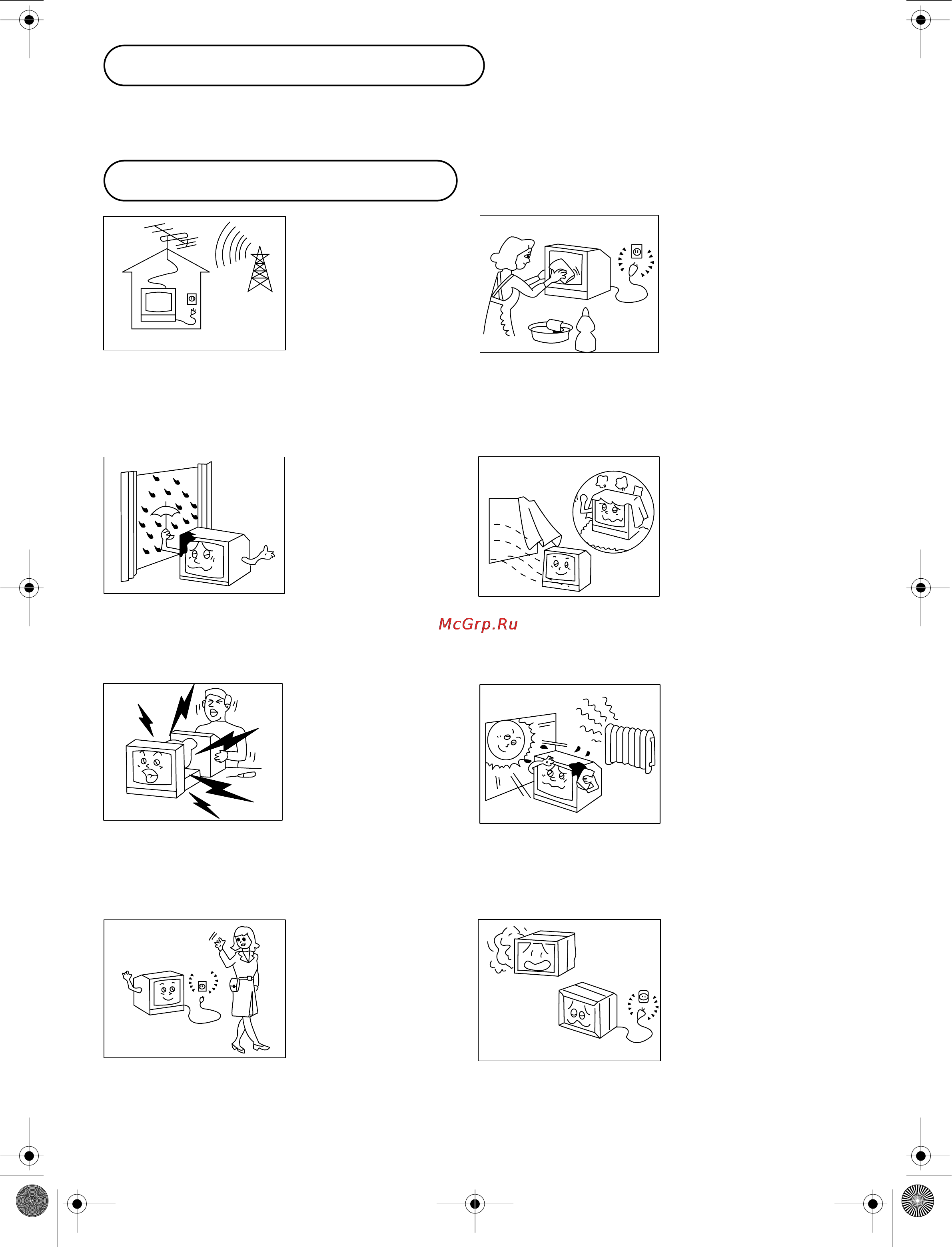 McGrp.Ru