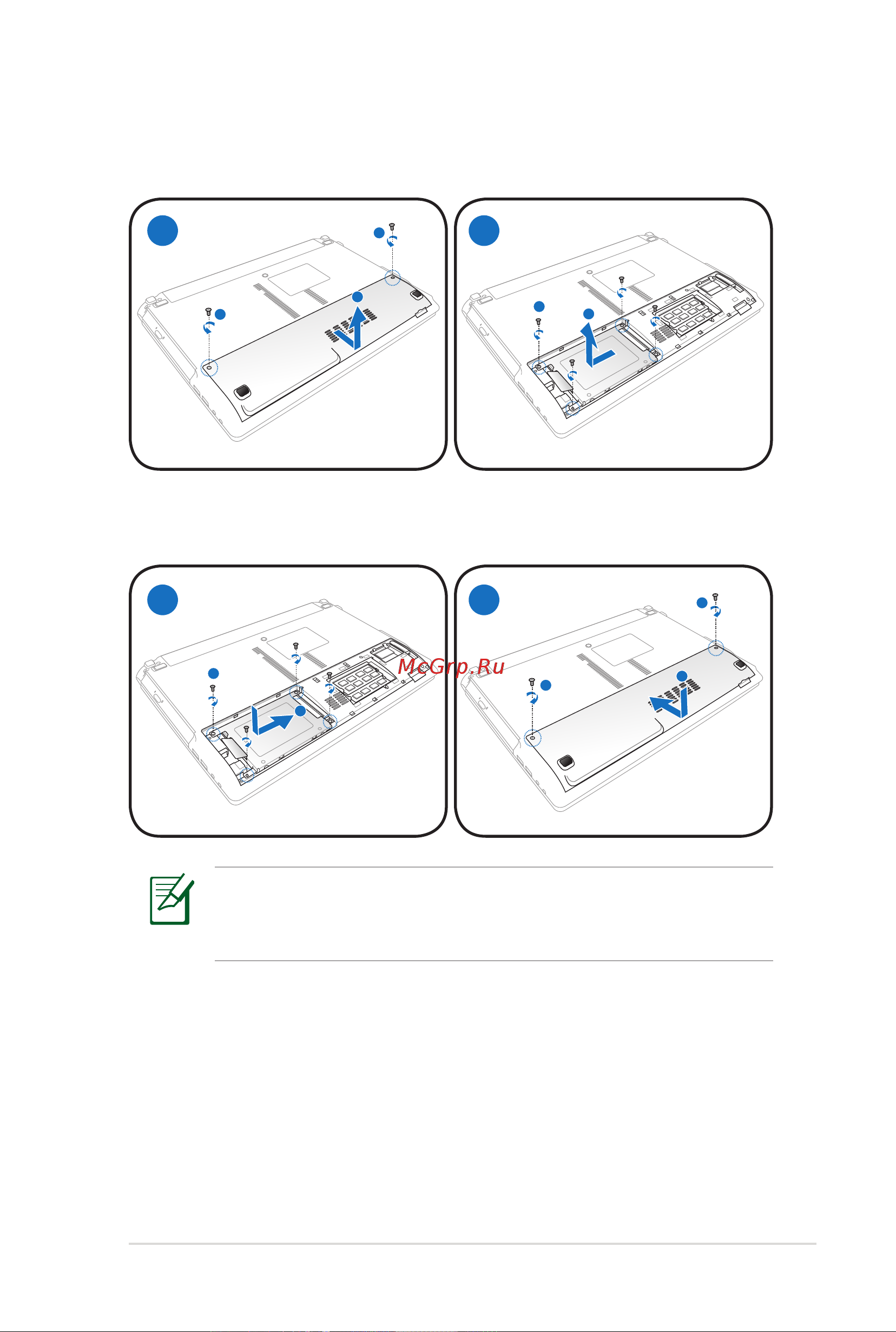 McGrp.Ru