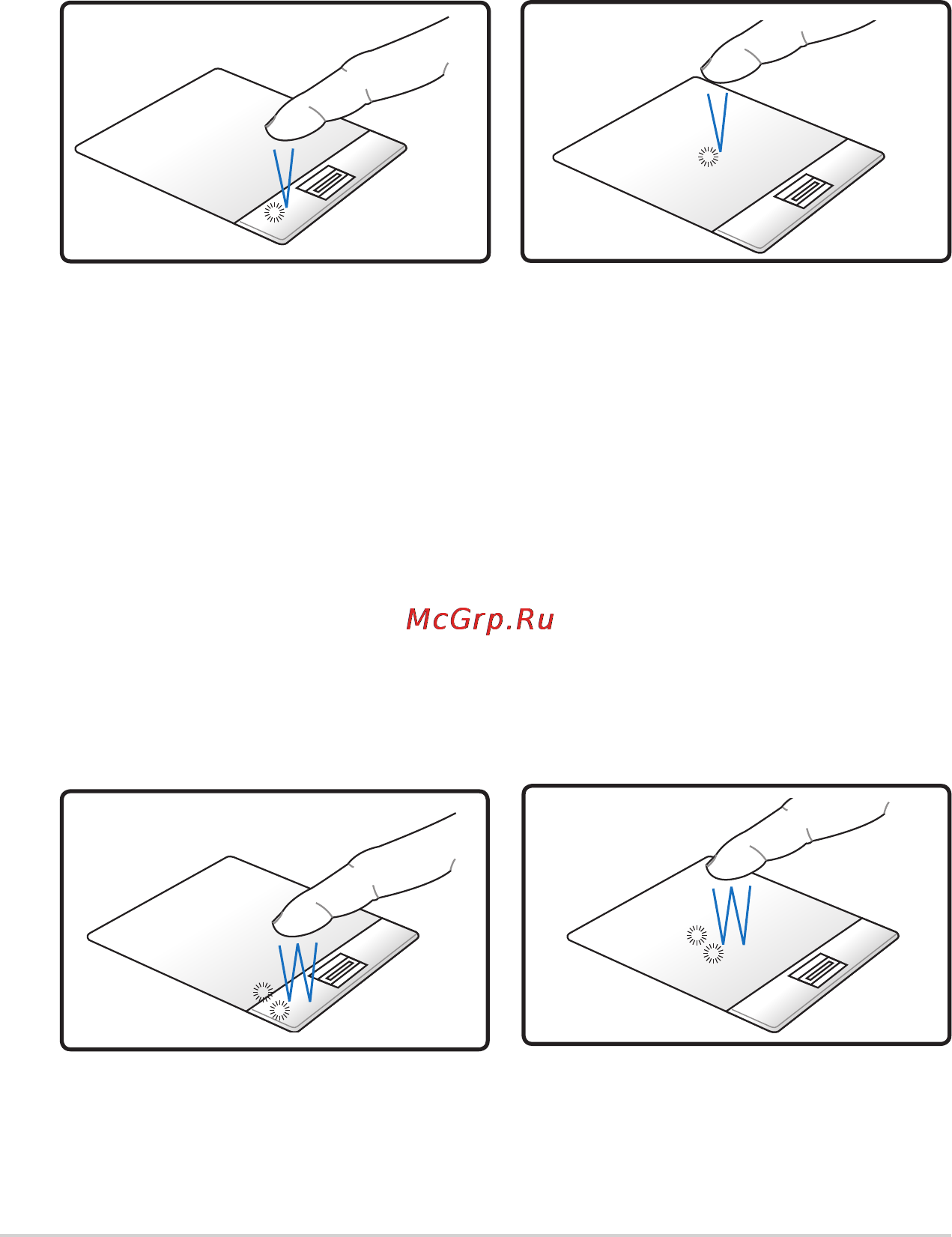 McGrp.Ru