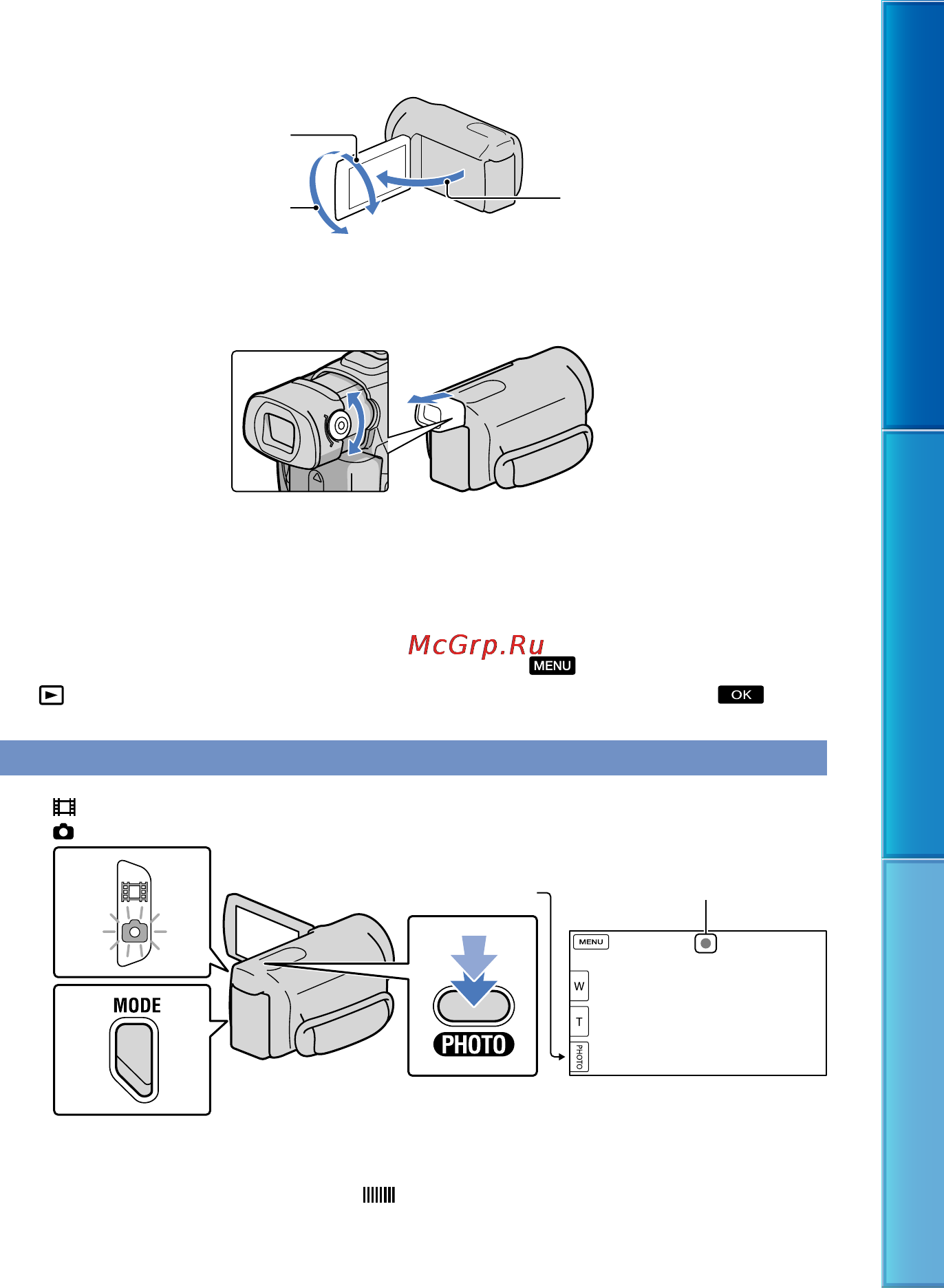 McGrp.Ru

MENU

OK

MODE

PHOTO

MENU

W

T

PHOTO