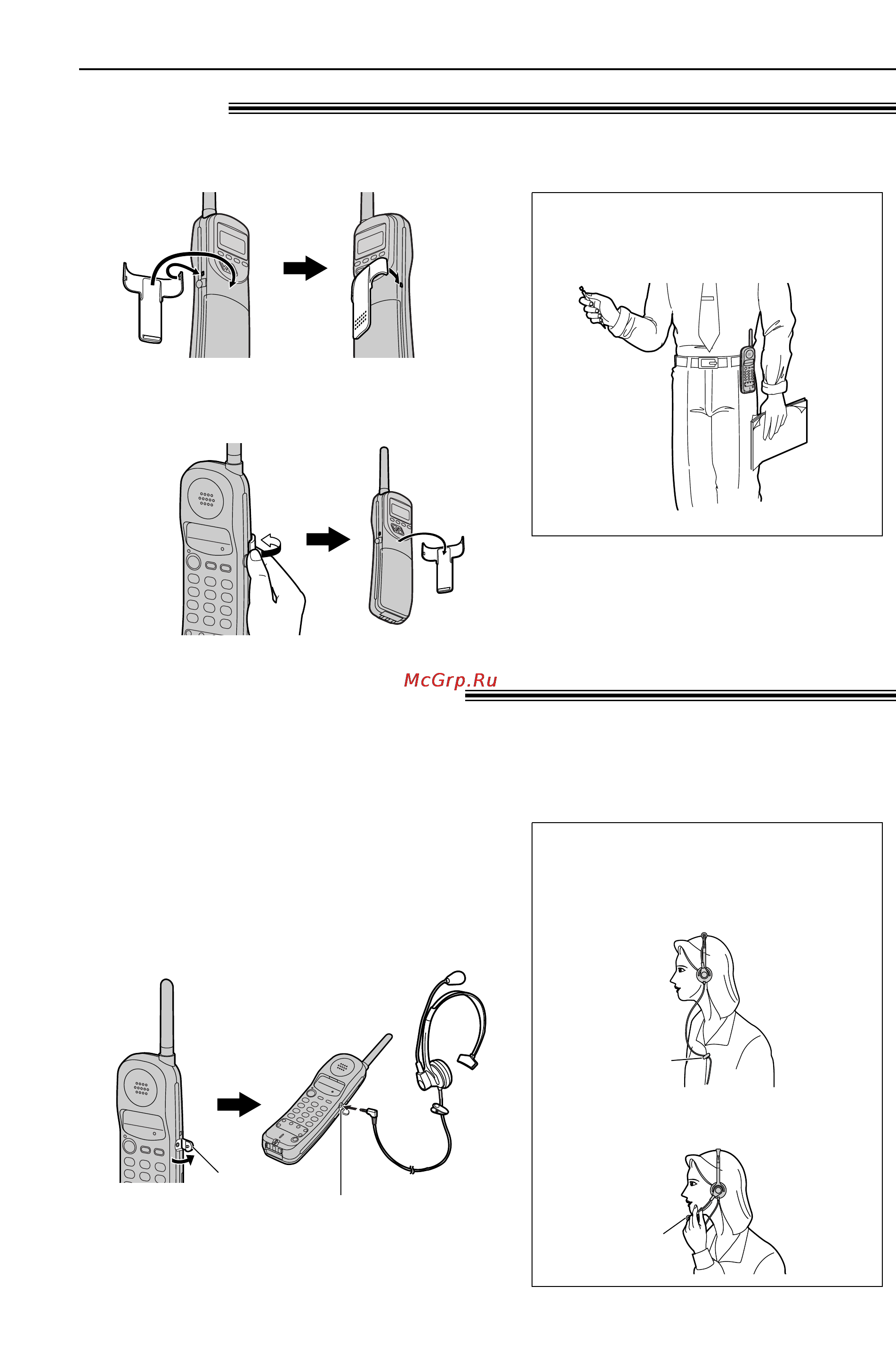 McGrp.Ru