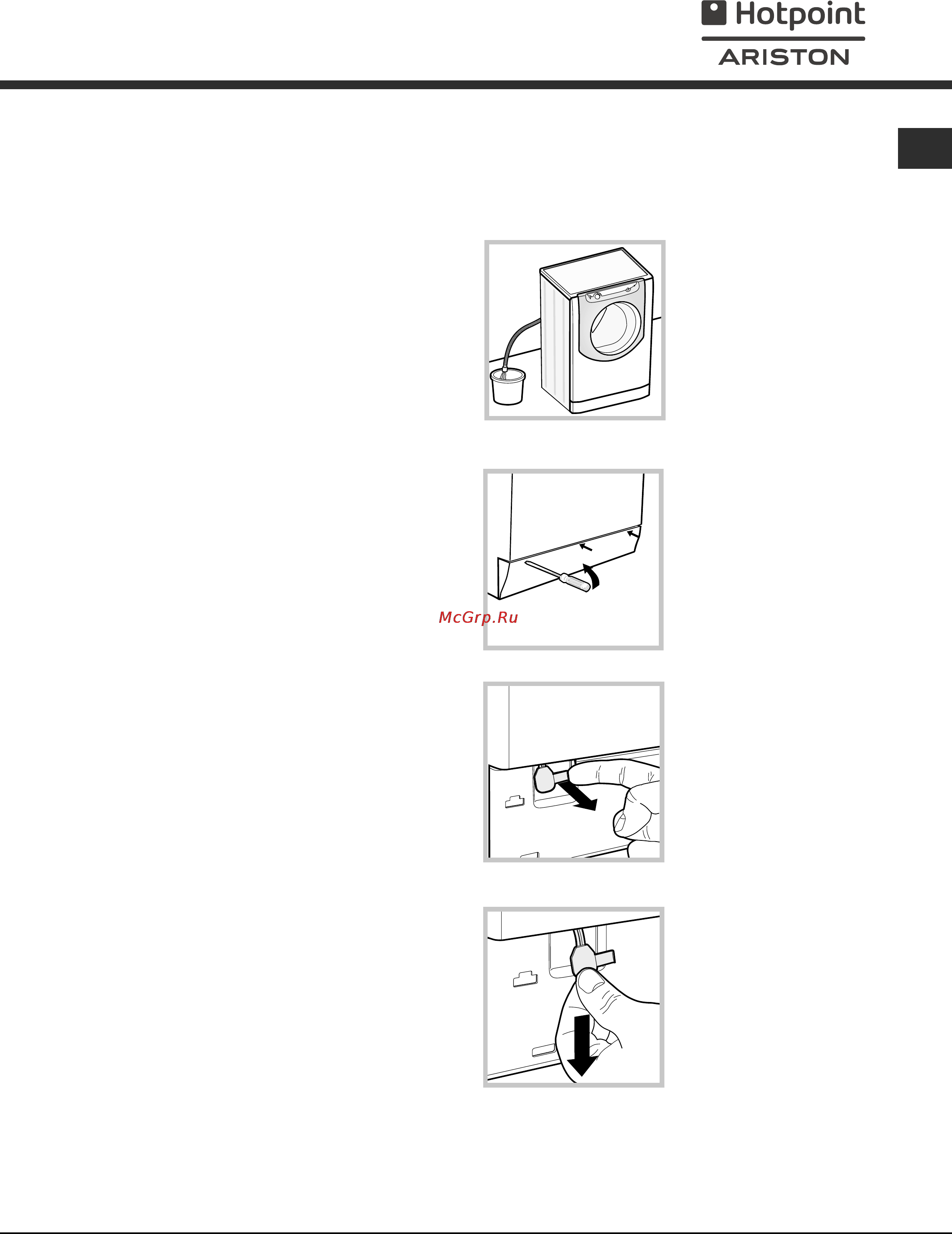 Hotpoint
ARISTON

McGrp.Ru