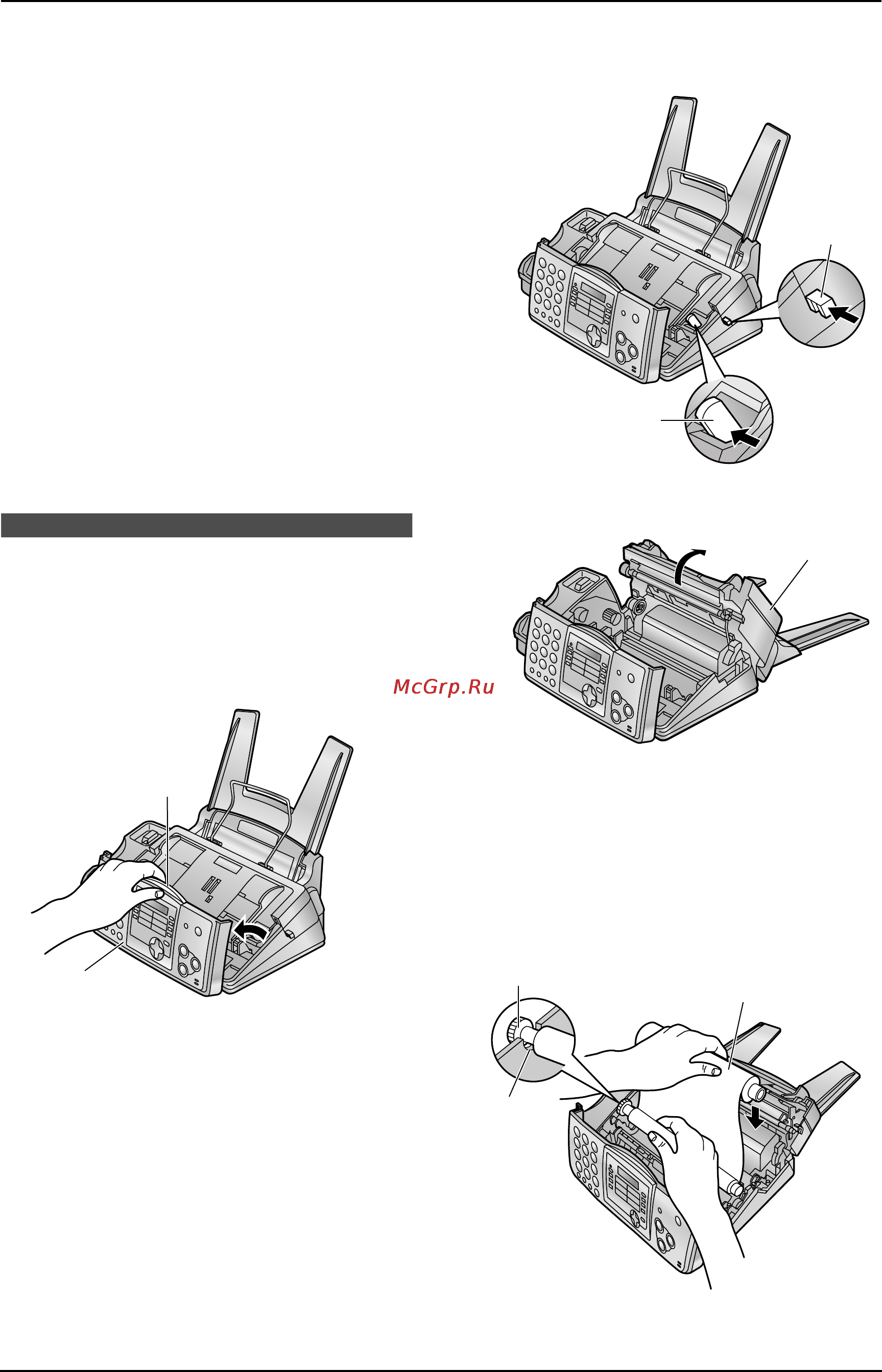 McGrp.Ru