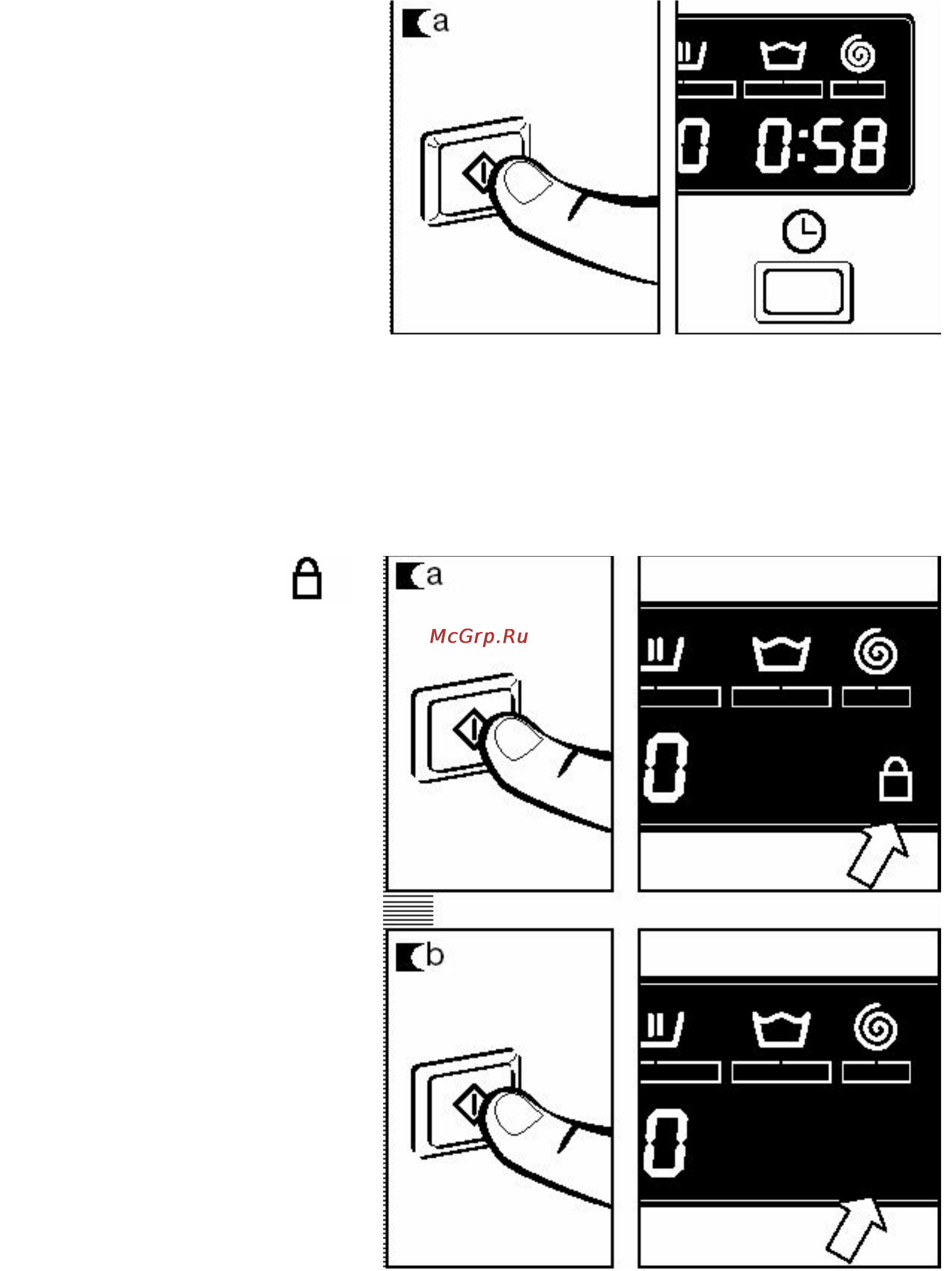 a

0 0:58

a

McGrp.Ru

0

b

0