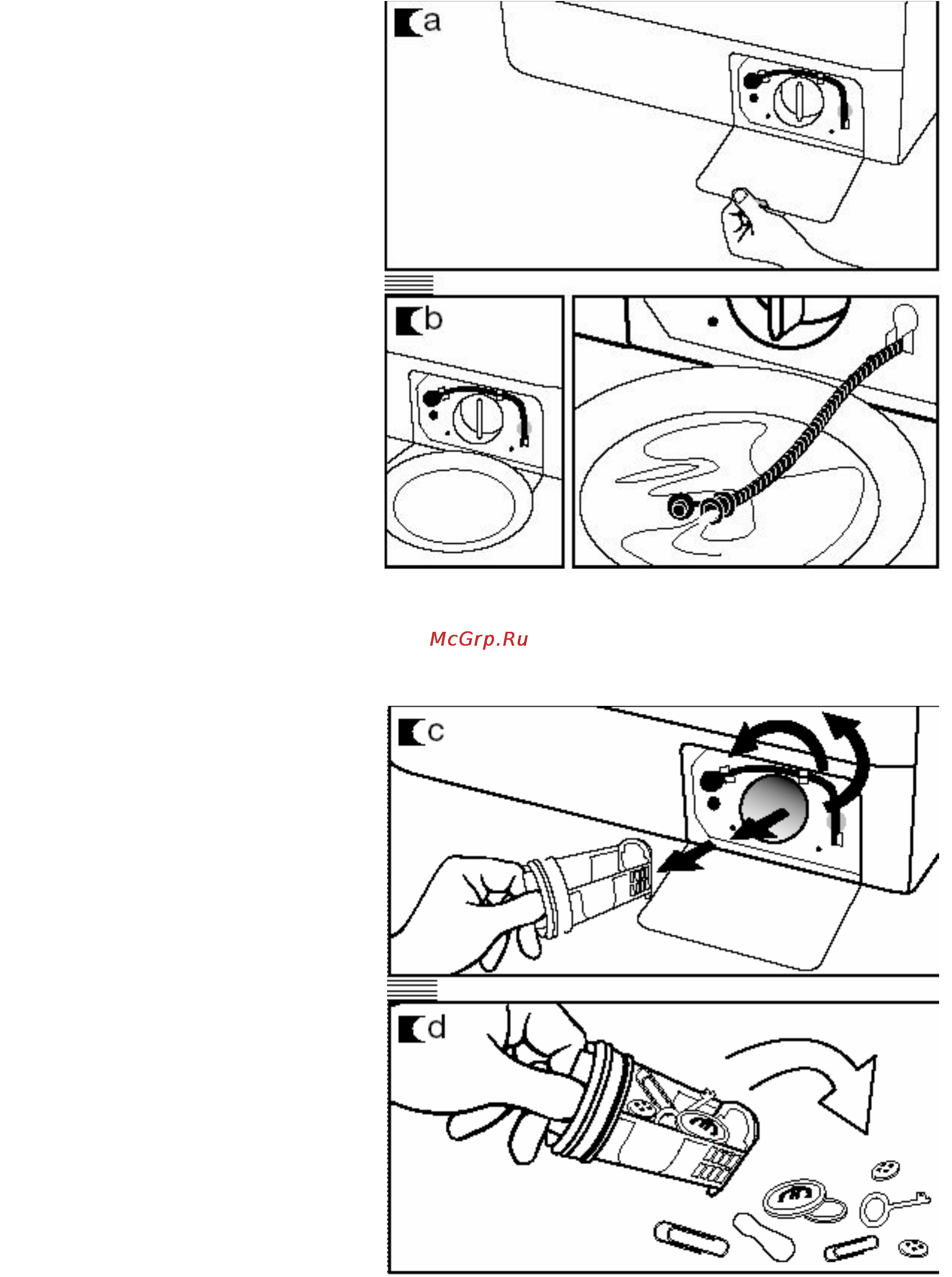 a

b

McGrp.Ru

c

d